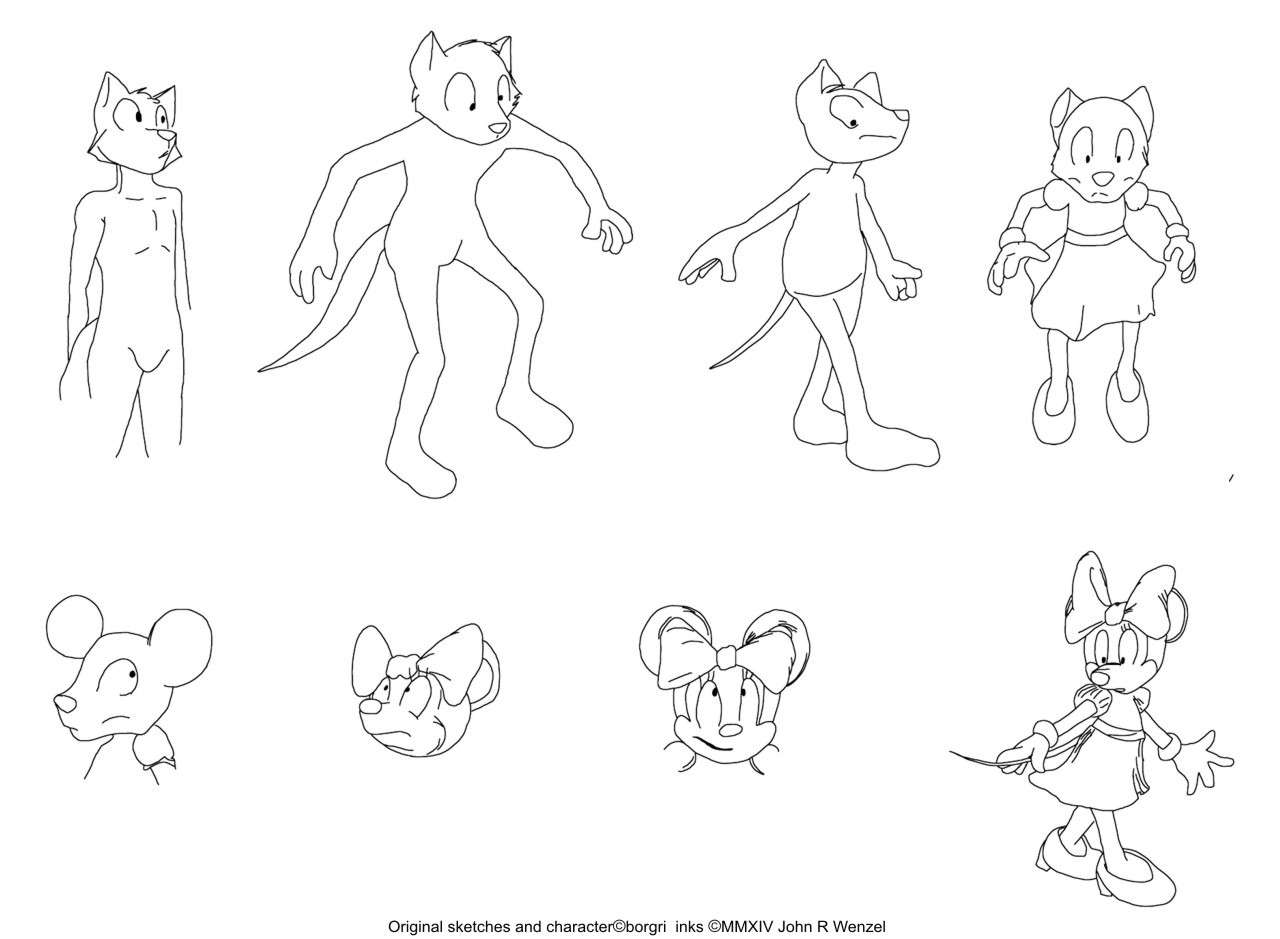 Original sketches and character©borgri inks ©MMXIV John R Wenzel