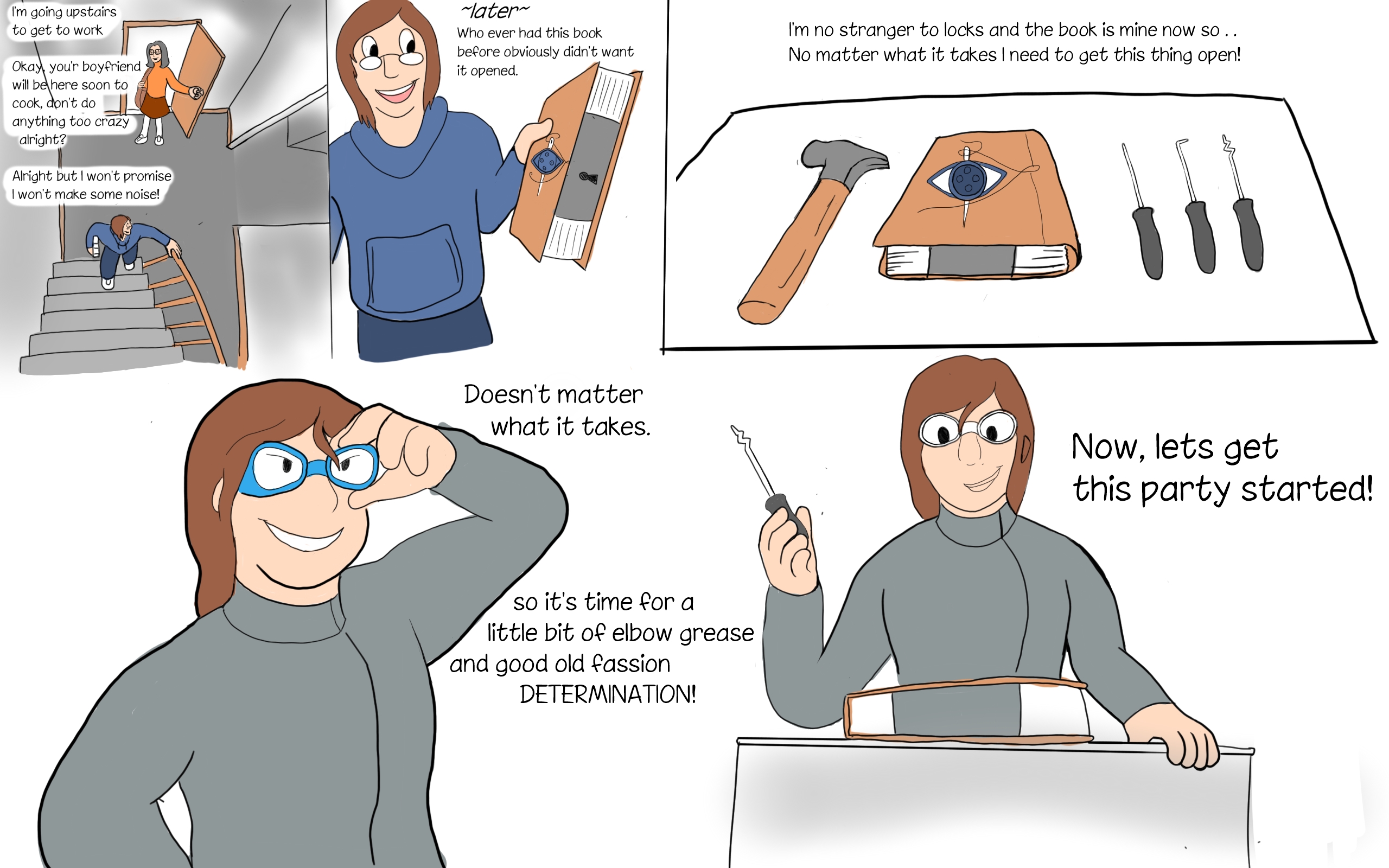 I'm going upstairs to get to work

Okay, you'r boyfriend will be here soon to cook, don't do anything too crazy alright?

Alright but I won't promise I won't make some noise!

~later~
Who ever had this book before obviously didn't want it opened.

I'm no stranger to locks and the book is mine now so . .
No matter what it takes I need to get this thing open!

Doesn't matter what it takes.

so it's time for a little bit of elbow grease and good old fassion DETERMINATION!

Now, lets get this party started!