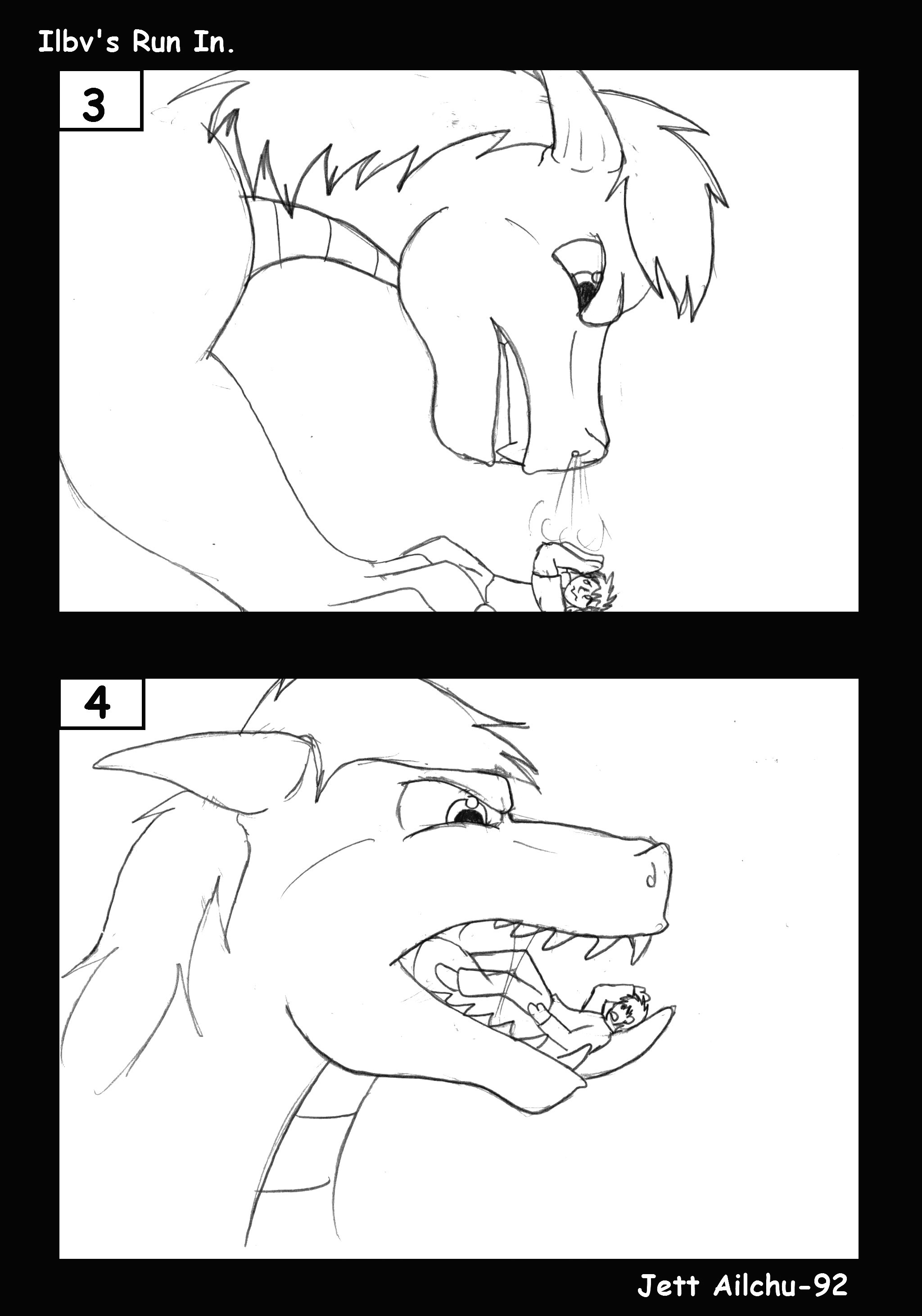 Ilbv's Run In.

3

4

Jett Ailchu-92