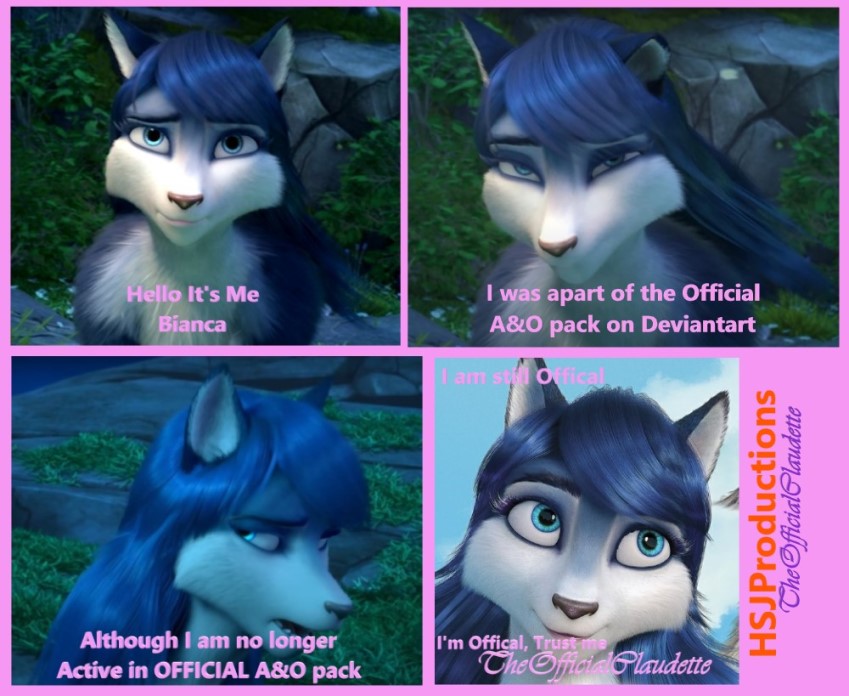 Hello It's Me Bianca

I was apart of the Official A&O pack on Deviantart

Although I am no longer Active in OFFICIAL A&O pack

I am still Offical

I'm Offical, Trust me

TheOfficialClaudette

HSJProductions

TheOfficialClaudette