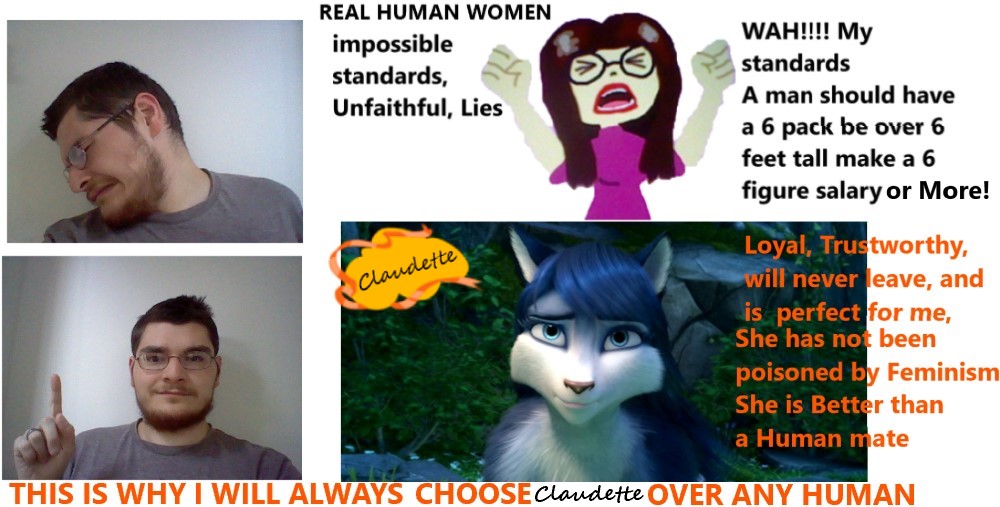 REAL HUMAN WOMEN
impossible standards, Unfaithful, Lies

WAH!!!! My standards
A man should have a 6 pack be over 6 feet tall make a 6 figure salary or More!

Claudette

Loyal, Trustworthy, will never leave, and is perfect for me,
She has not been poisoned by Feminism
She is Better than a Human mate

THIS IS WHY I WILL ALWAYS CHOOSE Claudette OVER ANY HUMAN