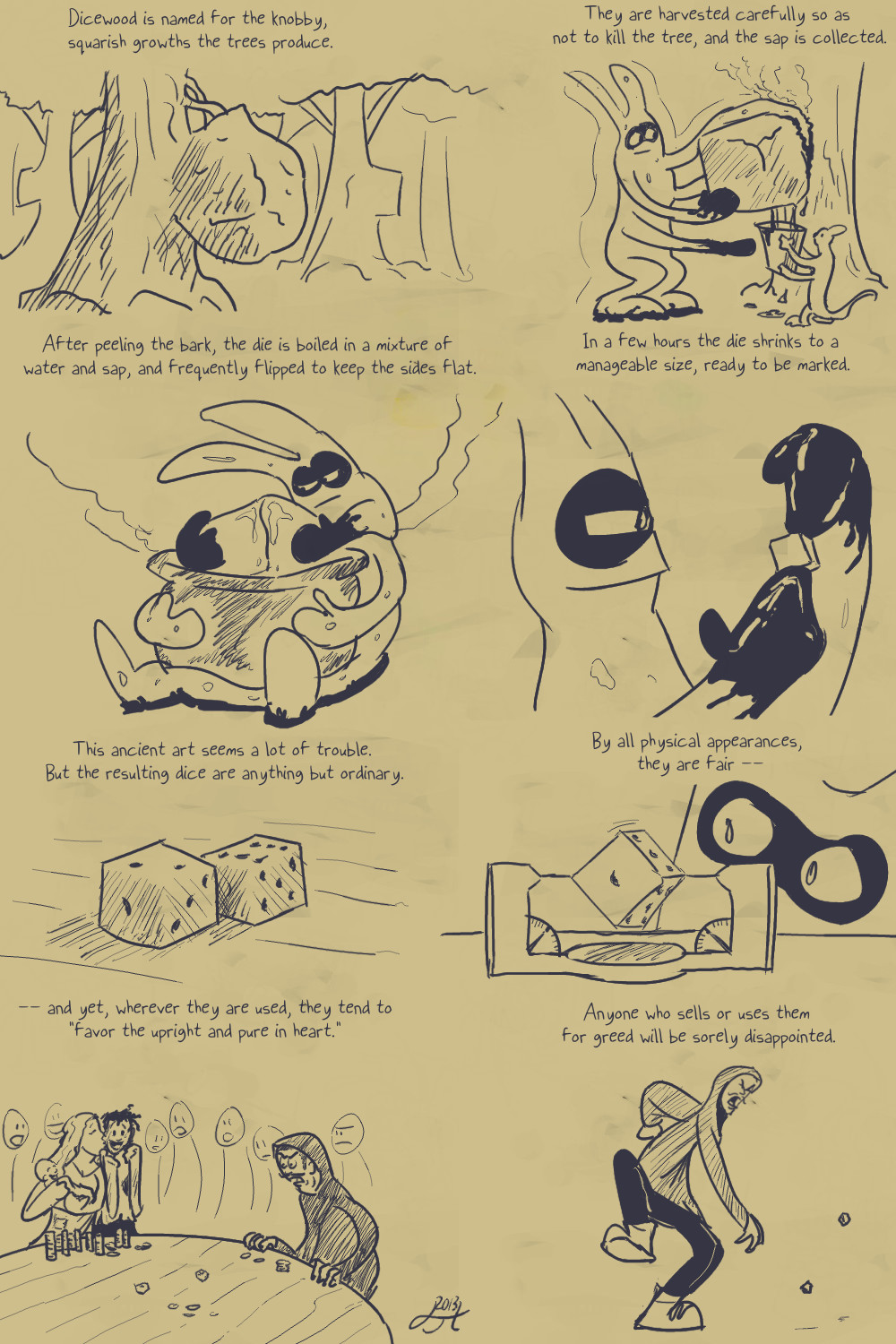 Dicewood is named for the knobby, squarish growths the trees produce.

They are harvested carefully so as not to kill the tree, and the sap is collected.

After peeling the bark, the die is boiled in a mixture of water and sap, and frequently flipped to keep the sides flat.

In a few hours the die shrinks to a manageable size, ready to be marked.

This ancient art seems a lot of trouble. But the resulting dice are anything but ordinary.

By all physical appearances, they are fair --

-- and yet, wherever they are used, they tend to "favor the upright and pure in heart."

Anyone who sells or uses them for greed will be sorely disappointed.

2013