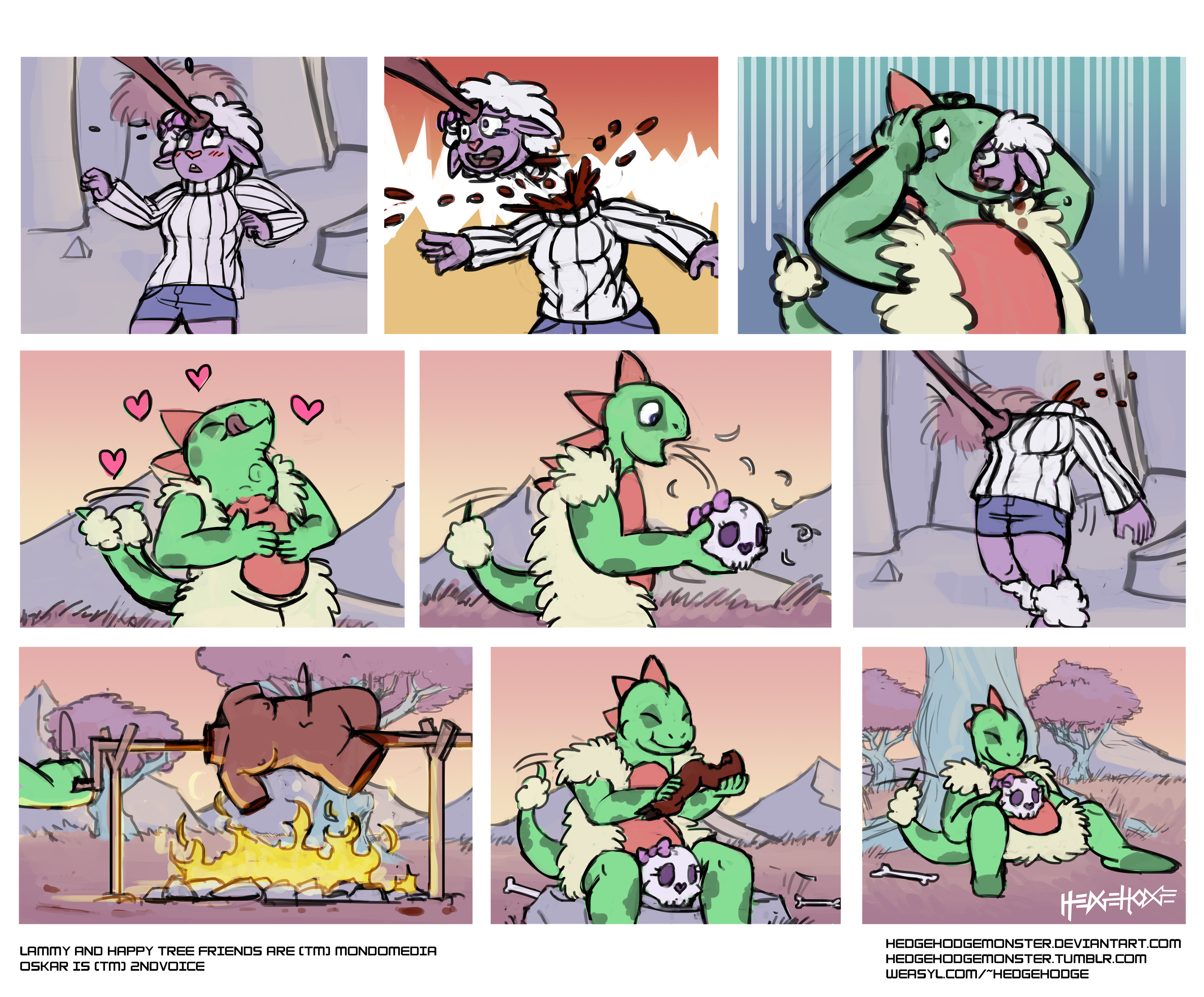 HEDGEHODGE

LAMMY AND HAPPY TREE FRIENDS ARE (TM) MONDOMEDIA
OSKAR IS (TM) 2NDVOICE

HEDGEHODGEMONSTER.DEVIANTART.COM
HEDGEHODGEMONSTER.TUMBLR.COM
WEASYL.COM/~HEDGEHODGE