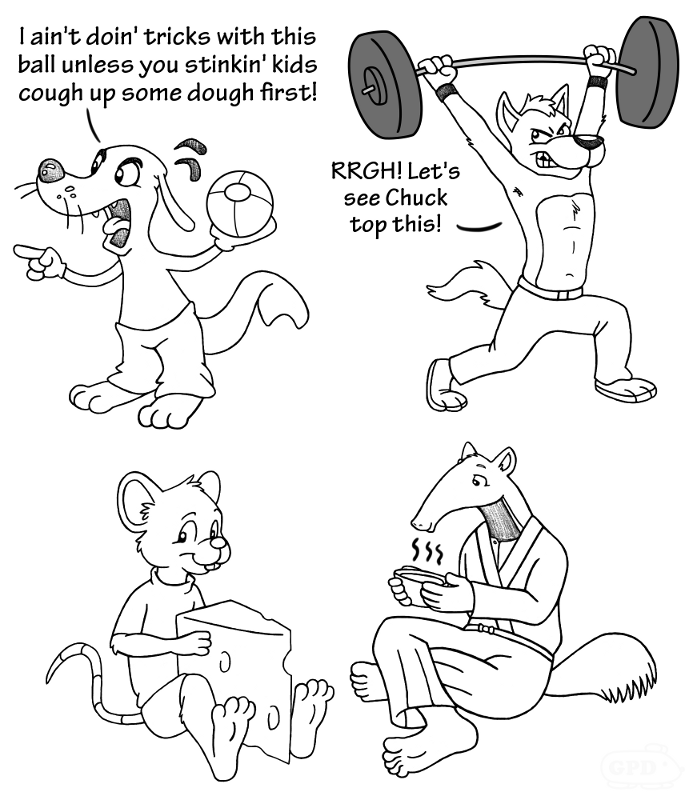 I ain't doin' tricks with this ball unless you stinkin' kids cough up some dough first!

RRGH! Let's see Chuck top this!

GPD