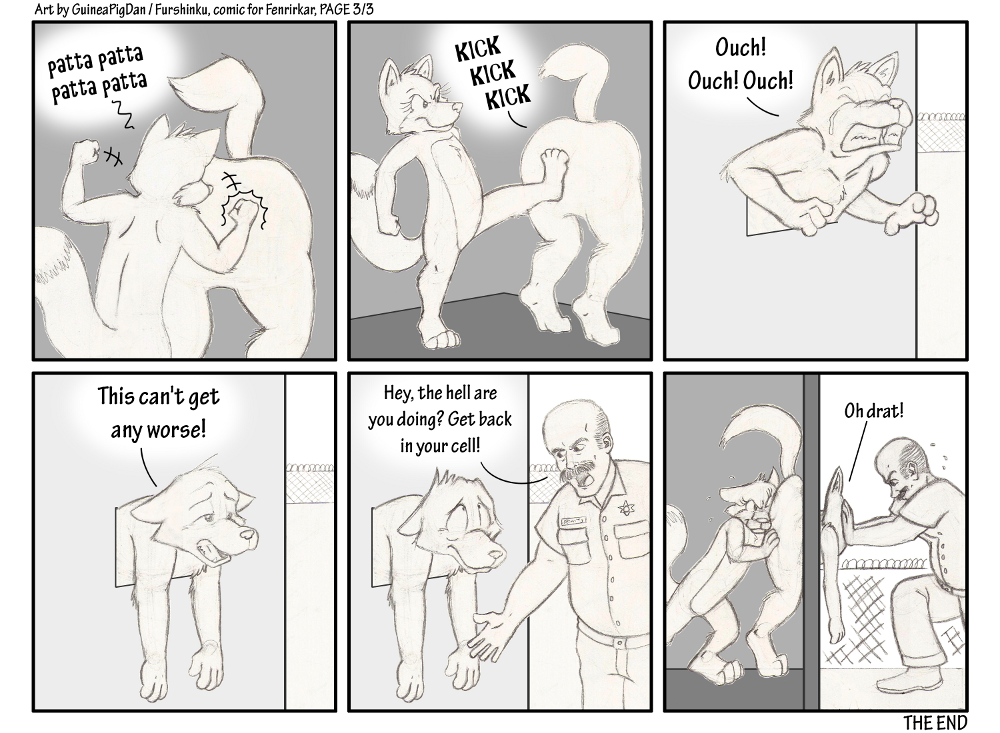 Art by GuineaPigDan / Furshinku, comic for Fenrirkar, PAGE 3/3

patta patta patta patta

KICK KICK KICK

Ouch! Ouch! Ouch!

This can't get any worse!

Hey, the hell are you doing? Get back in your cell!

Oh drat!

THE END