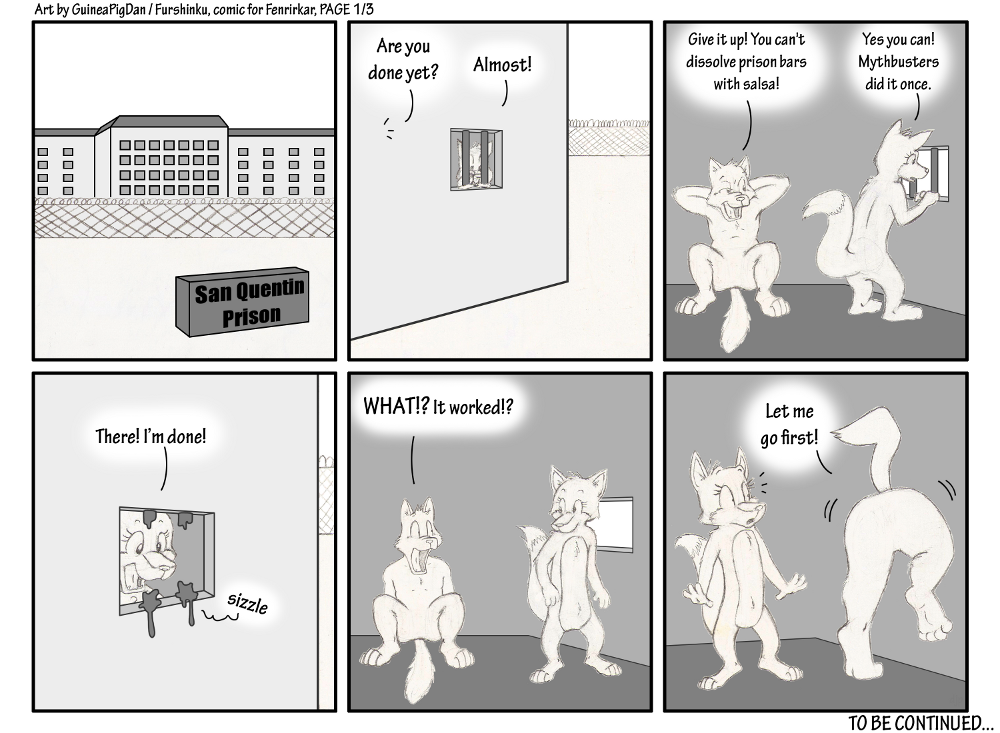 Art by GuineaPigDan / Furshinku, comic for Fenrirkar, PAGE 1/3

San Quentin Prison

Are you done yet?

Almost!

Give it up! You can't dissolve prison bars with salsa!

Yes you can! Mythbusters did it once.

There! I'm done!

sizzle

WHAT!? It worked!?

Let me go first!

TO BE CONTINUED...