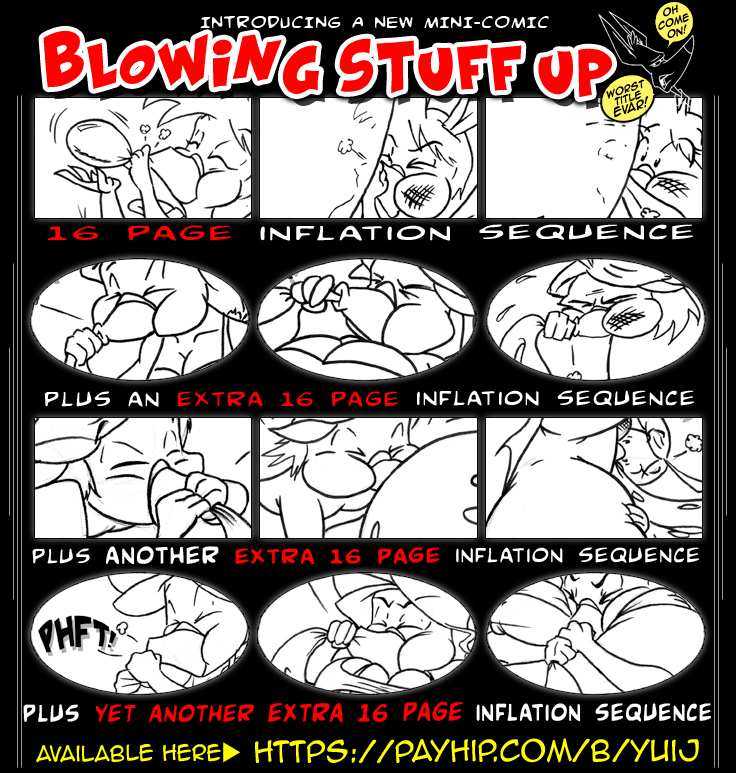 INTRODUCING A NEW MINI-COMIC
BLOWING STUFF UP

OH COME ON!

WORST TITLE EVAR!

16 PAGE INFLATION SEQUENCE

PLUS AN EXTRA 16 PAGE INFLATION SEQUENCE

PLUS ANOTHER EXTRA 16 PAGE INFLATION SEQUENCE

PHFT!

PLUS YET ANOTHER EXTRA 16 PAGE INFLATION SEQUENCE

AVAILABLE HERE▶ HTTPS://PAYHIP.COM/B/YUIJ