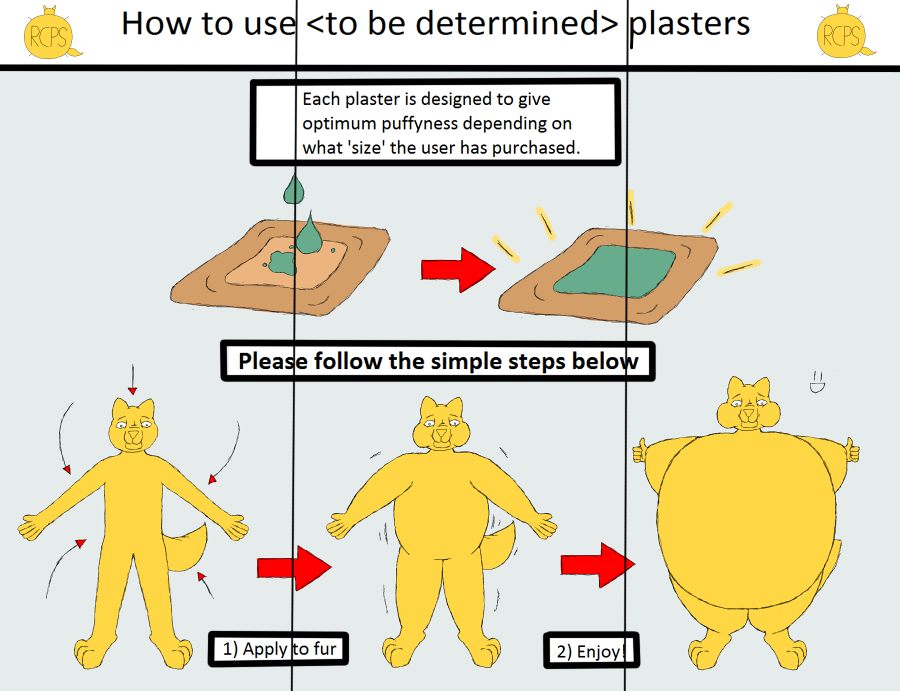 RCPS

How to use <to be determined> plasters

RCPS

Each plaster is designed to give optimum puffyness depending on what 'size' the user has purchased.

Please follow the simple steps below

1) Apply to fur

2) Enjoy!