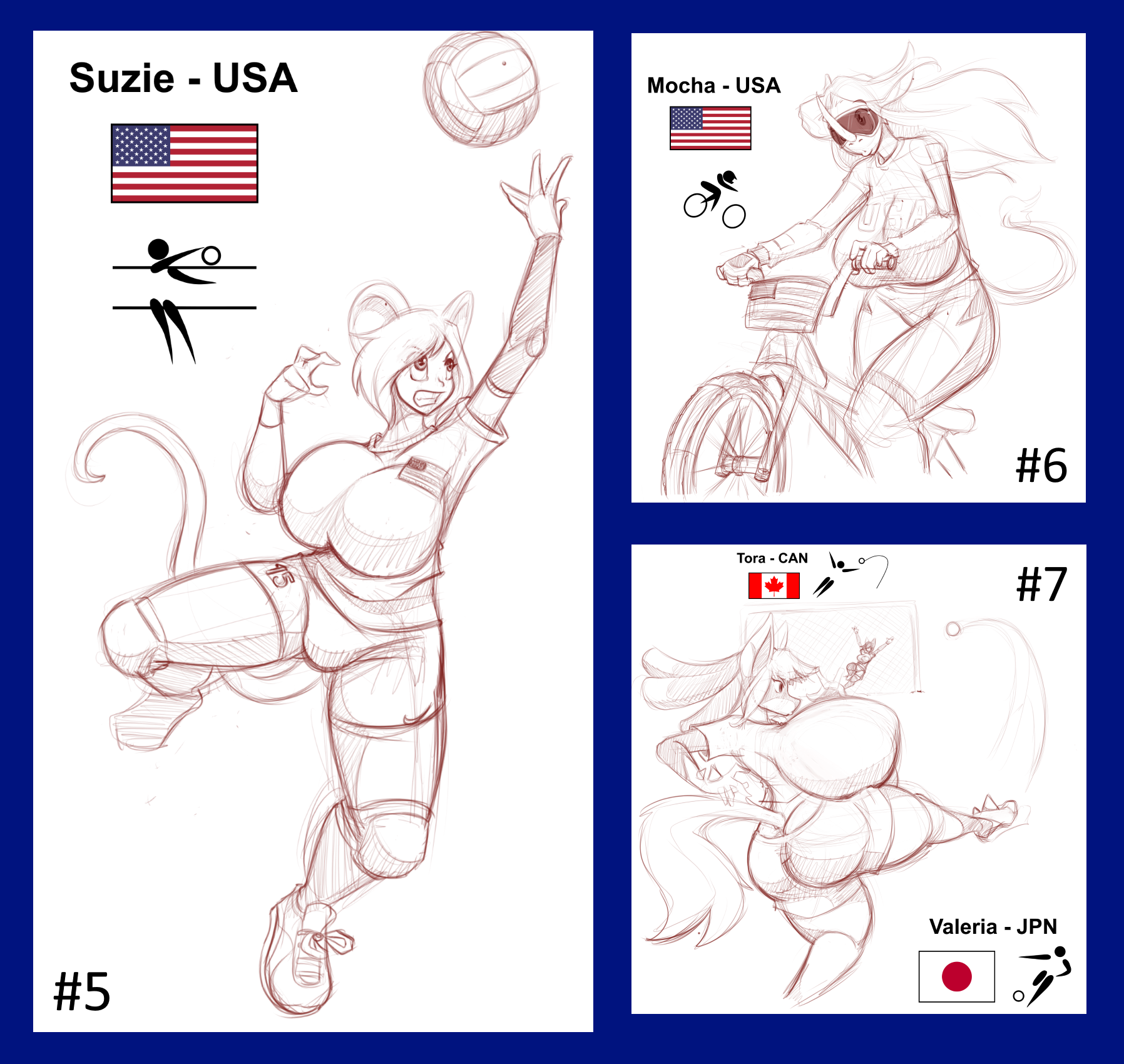 Suzie - USA

15

#5

Mocha - USA

USA

#6

Tora - CAN

#7

Valeria - JPN