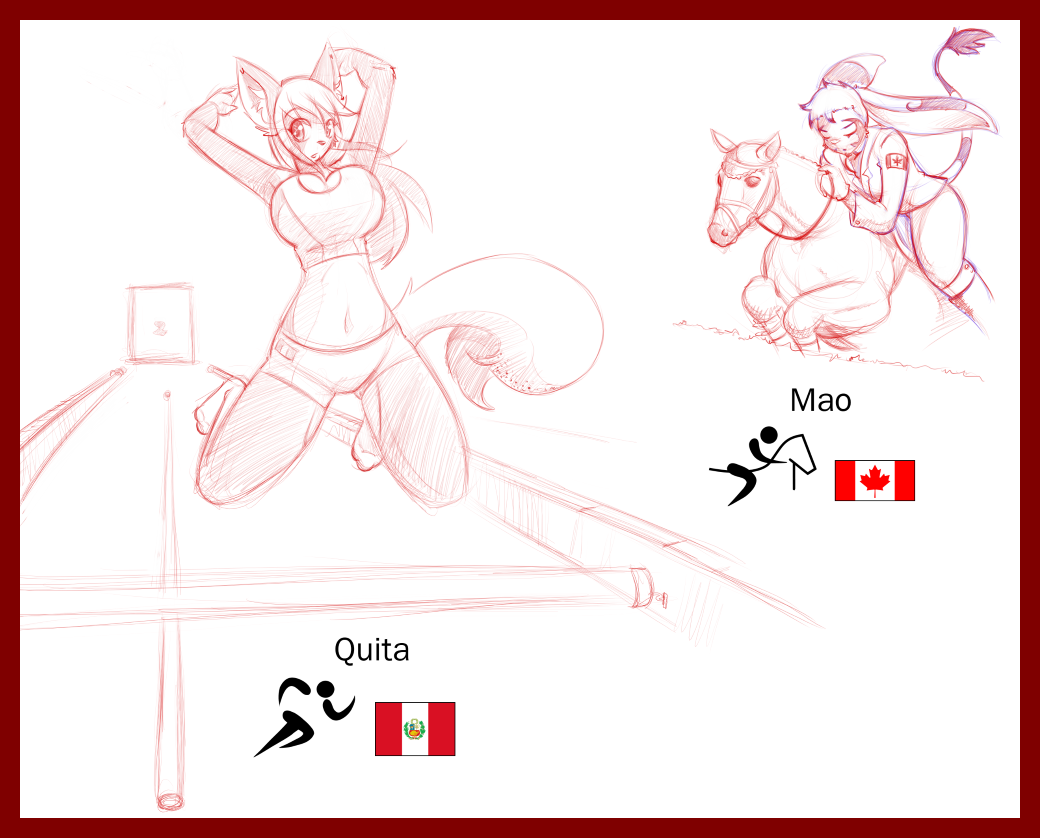 Mao

Quita