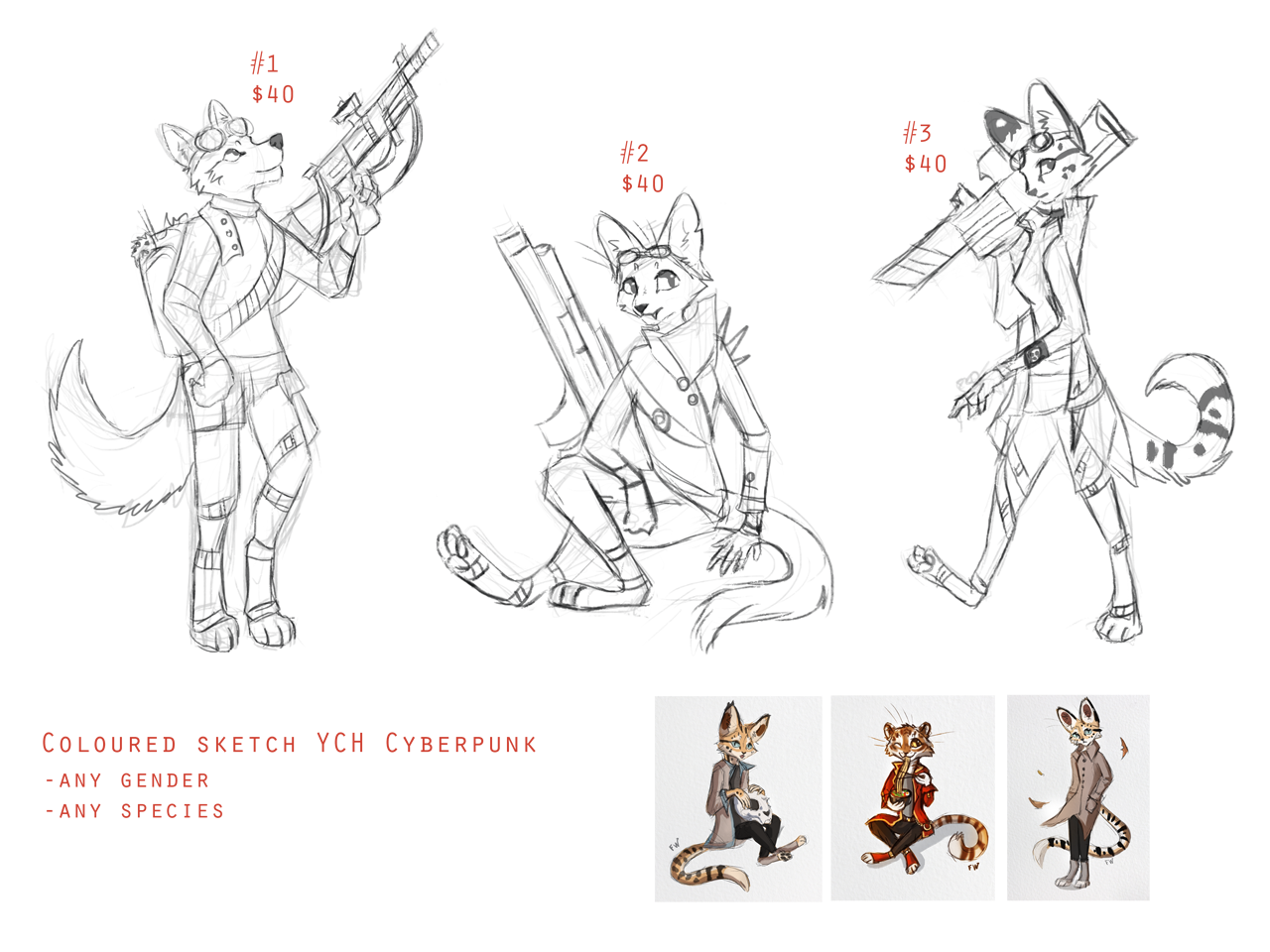 #1
$40

#2
$40

#3
$40

Coloured sketch YCH Cyberpunk
-any gender
-any species

FW

FW

FW