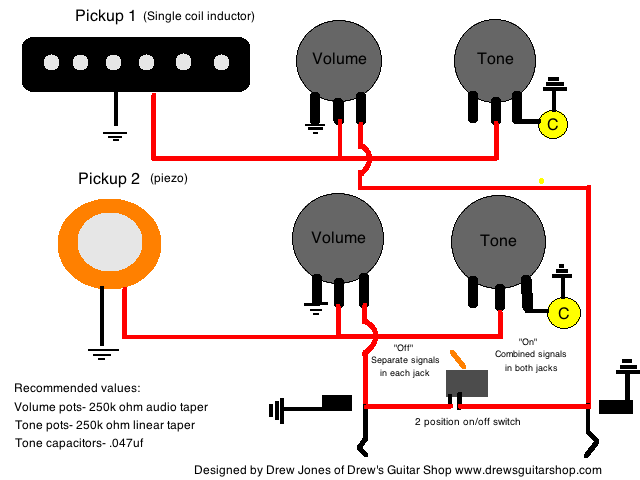 Pickup 1 (Single coil inductor)

Volume

Tone

C

Pickup 2 (piezo)

Volume

Tone

C

"Off"
Separate signals in each jack

"On"
Combined signals in both jacks

2 position on/off switch

Recommended values:
Volume pots- 250k ohm audio taper
Tone pots- 250k ohm linear taper
Tone capacitors- .047uf

Designed by Drew Jones of Drew's Guitar Shop www.drewsguitarshop.com