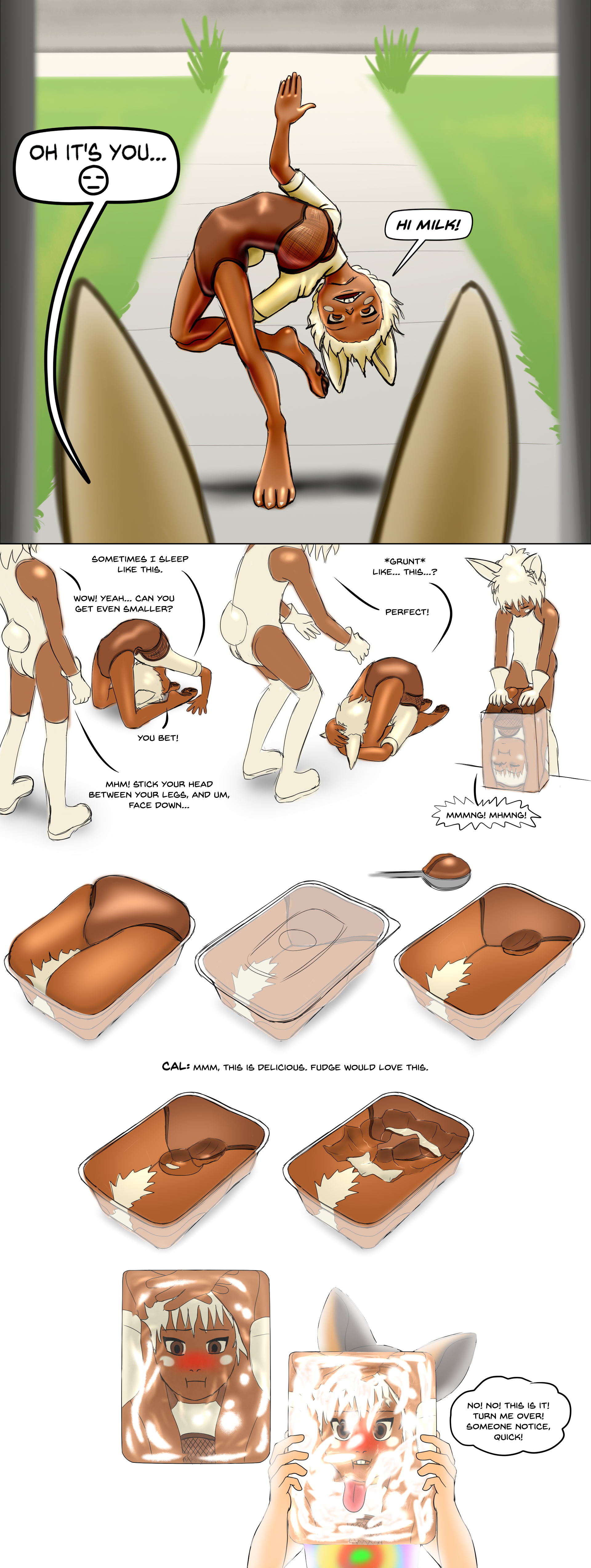 OH IT'S YOU...

HI MILK!

SOMETIMES I SLEEP LIKE THIS.

WOW! YEAH... CAN YOU GET EVEN SMALLER?

YOU BET!

MHM! STICK YOUR HEAD BETWEEN YOUR LEGS, AND UM, FACE DOWN...

*GRUNT* LIKE... THIS...?

PERFECT!

MMMNG! MHMNG!

CAL: MMM, THIS IS DELICIOUS. FUDGE WOULD LOVE THIS.

NO! NO! THIS IS IT! TURN ME OVER! SOMEONE NOTICE, QUICK!