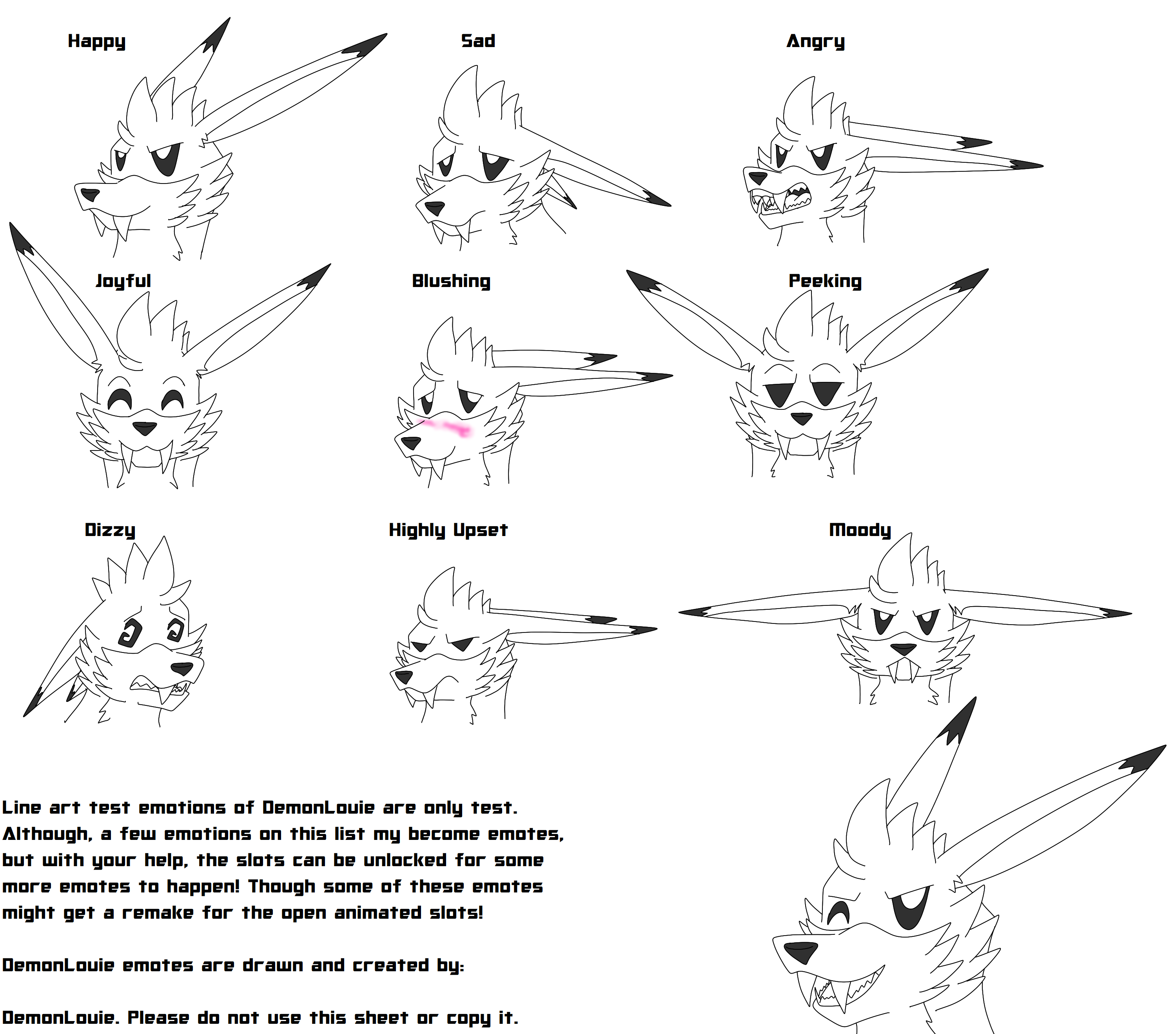 Happy

Sad

Angry

Joyful

Blushing

Peeking

Dizzy

Highly Upset

Moody

Line art test emotions of DemonLouie are only test. Although, a few emotions on this list my become emotes, but with your help, the slots can be unlocked for some more emotes to happen! Though some of these emotes might get a remake for the open animated slots!

DemonLouie emotes are drawn and created by:

DemonLouie. Please do not use this sheet or copy it.