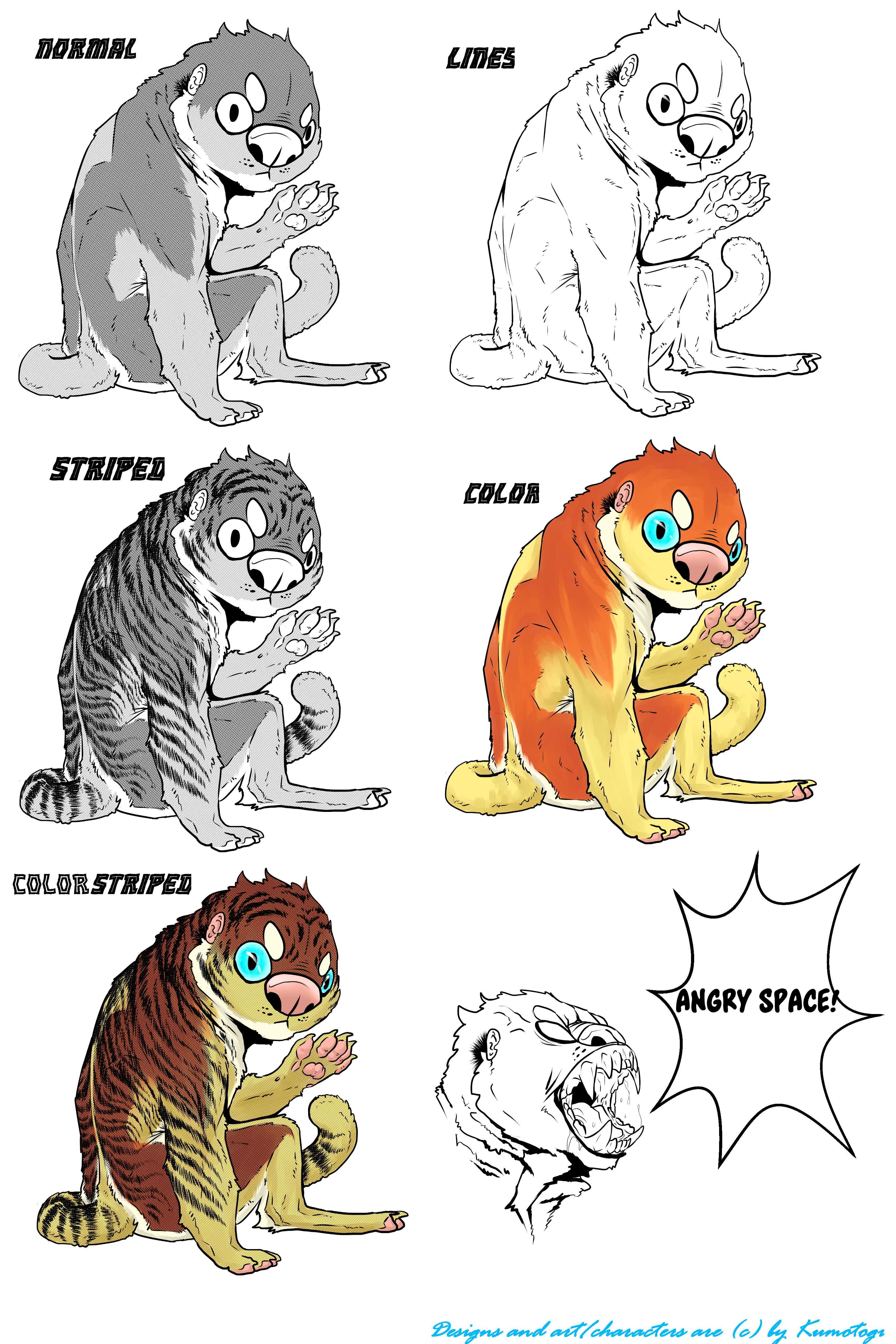 NORMAL

LINES

STRIPED

COLOR

COLOR STRIPED

ANGRY SPACE!

Designs and art/characters are (c) by Kumotogi