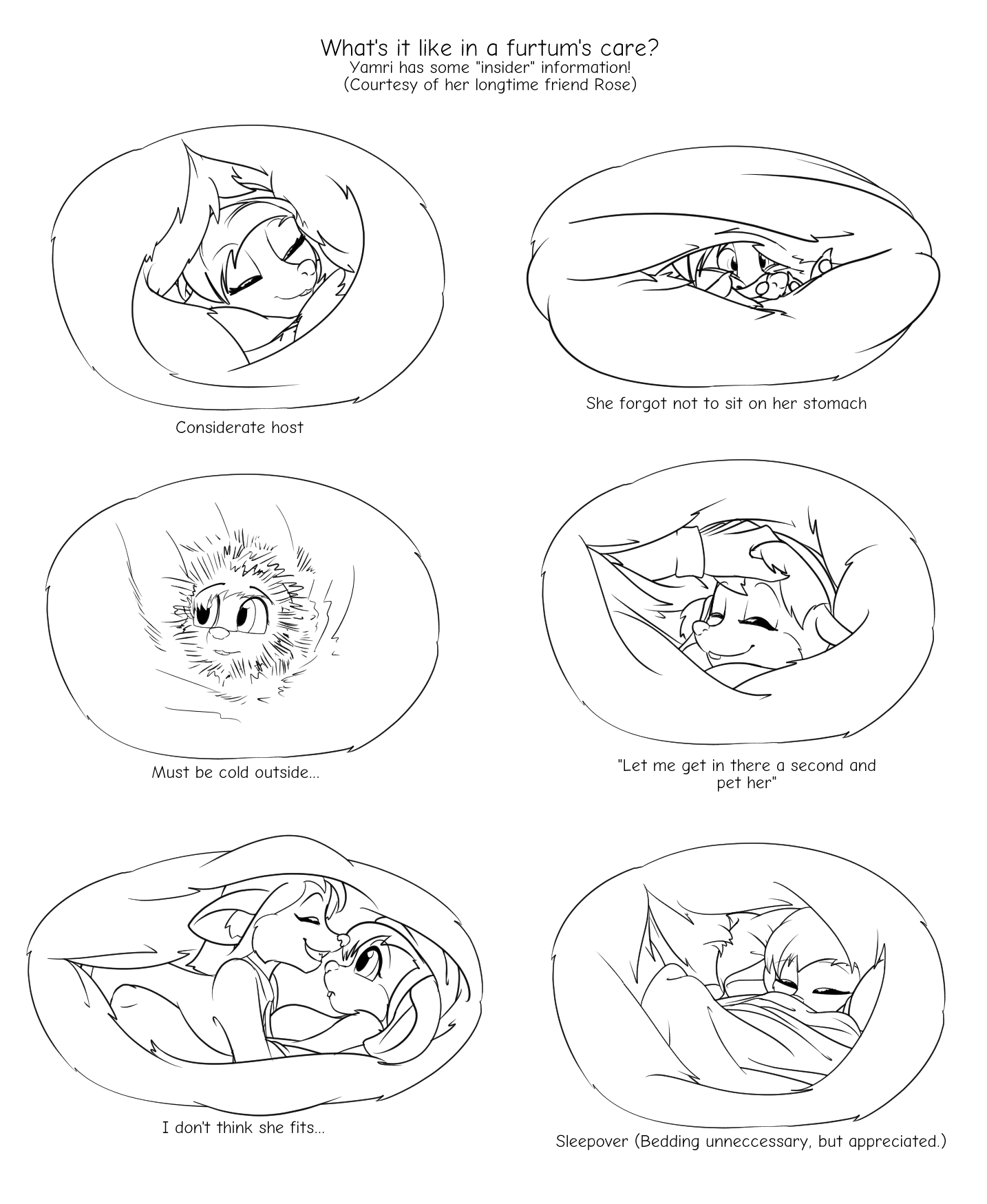 What's it like in a furtum's care?
Yamri has some "insider" information!
(Courtesy of her longtime friend Rose)

Considerate host

She forgot not to sit on her stomach

Must be cold outside...

"Let me get in there a second and pet her"

I don't think she fits...

Sleepover (Bedding unneccessary, but appreciated.)