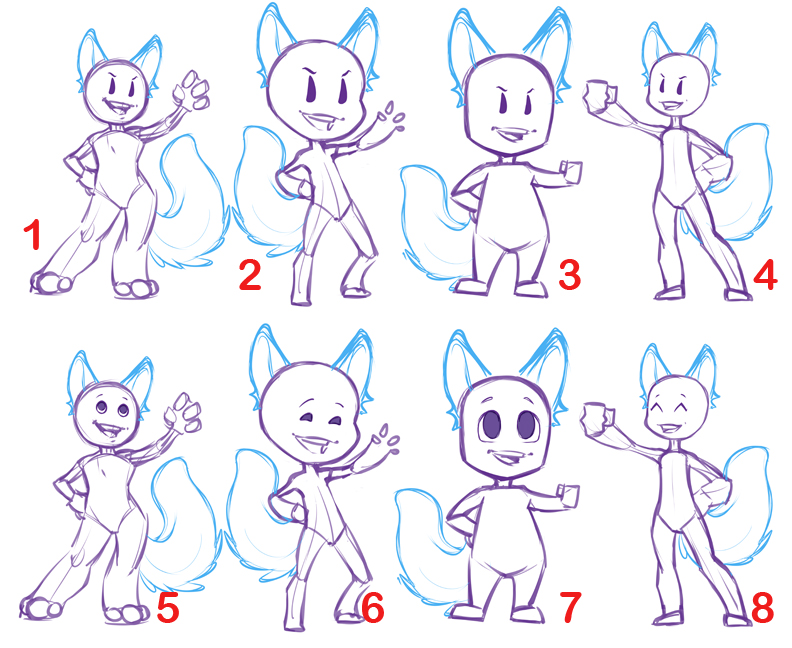 1
2
3
4
5
6
7
8