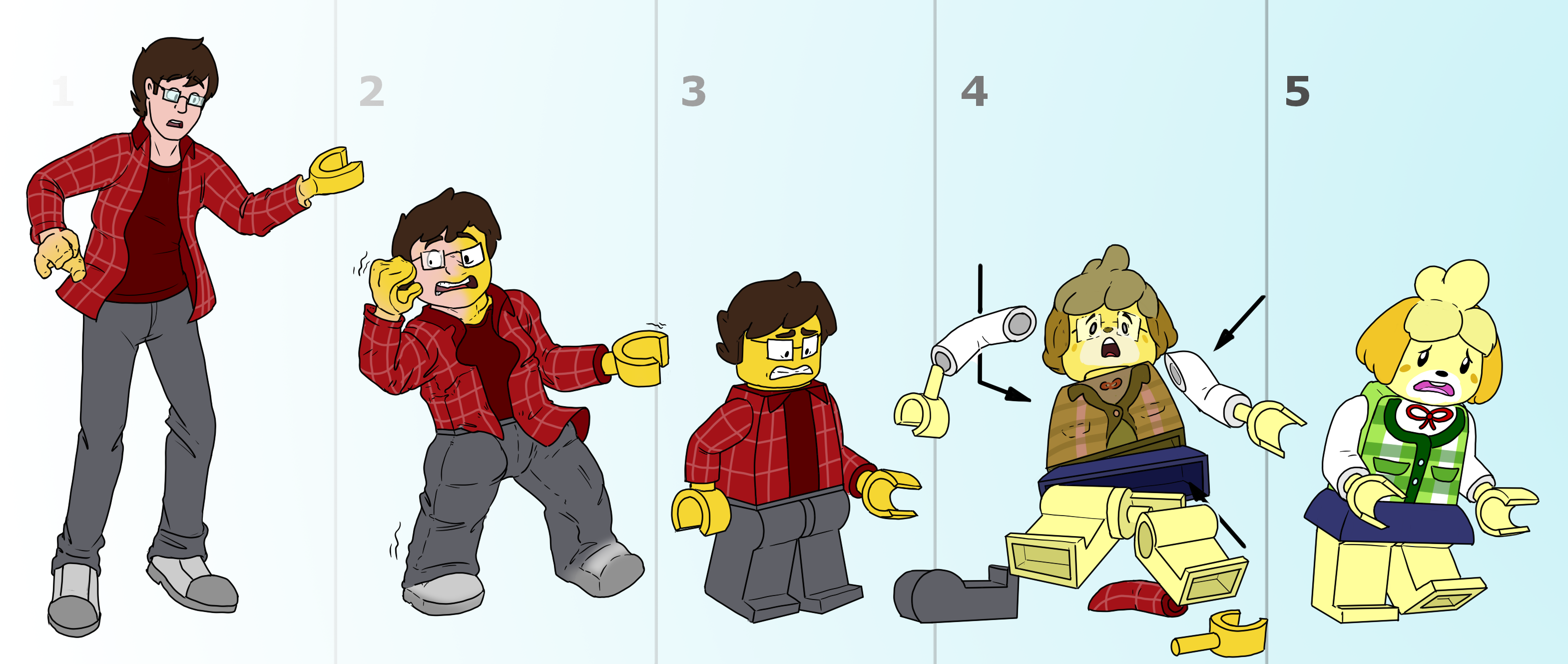 1

2

3

4

5