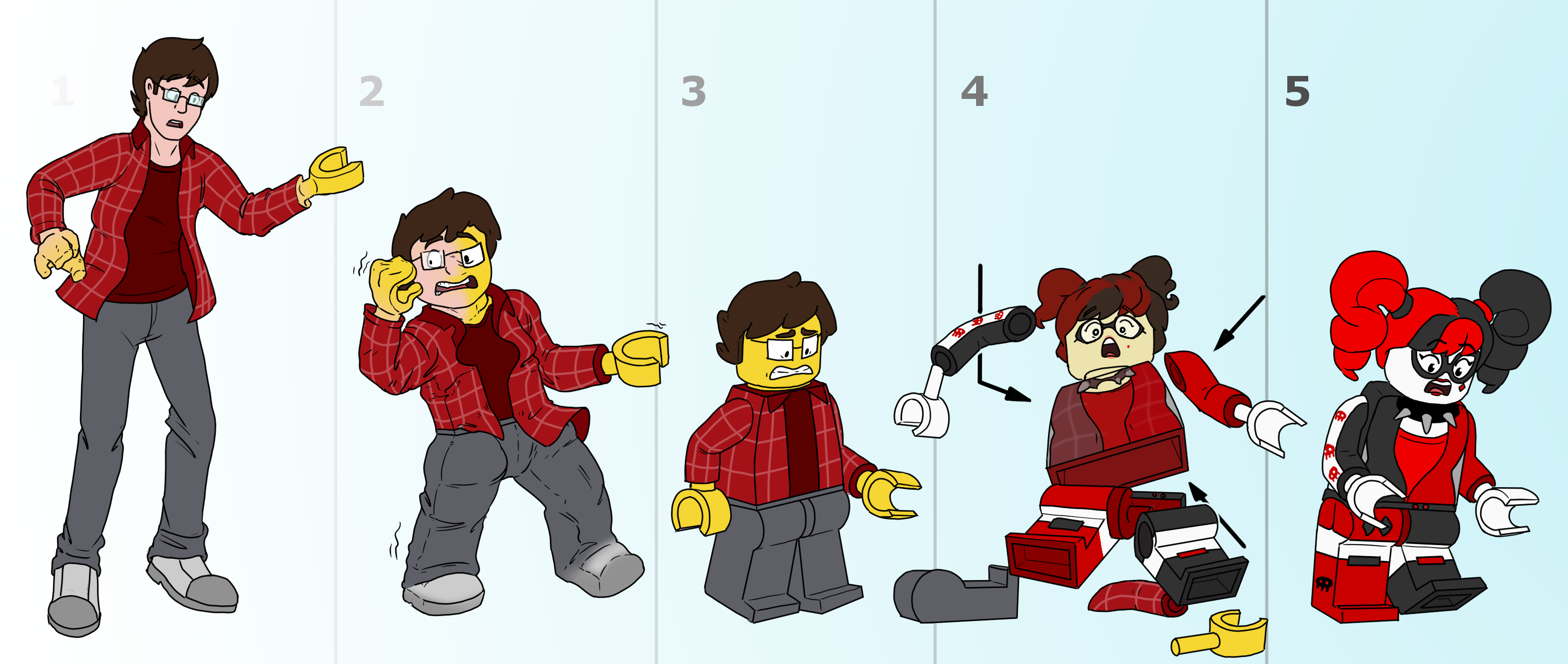 1

2

3

4

5