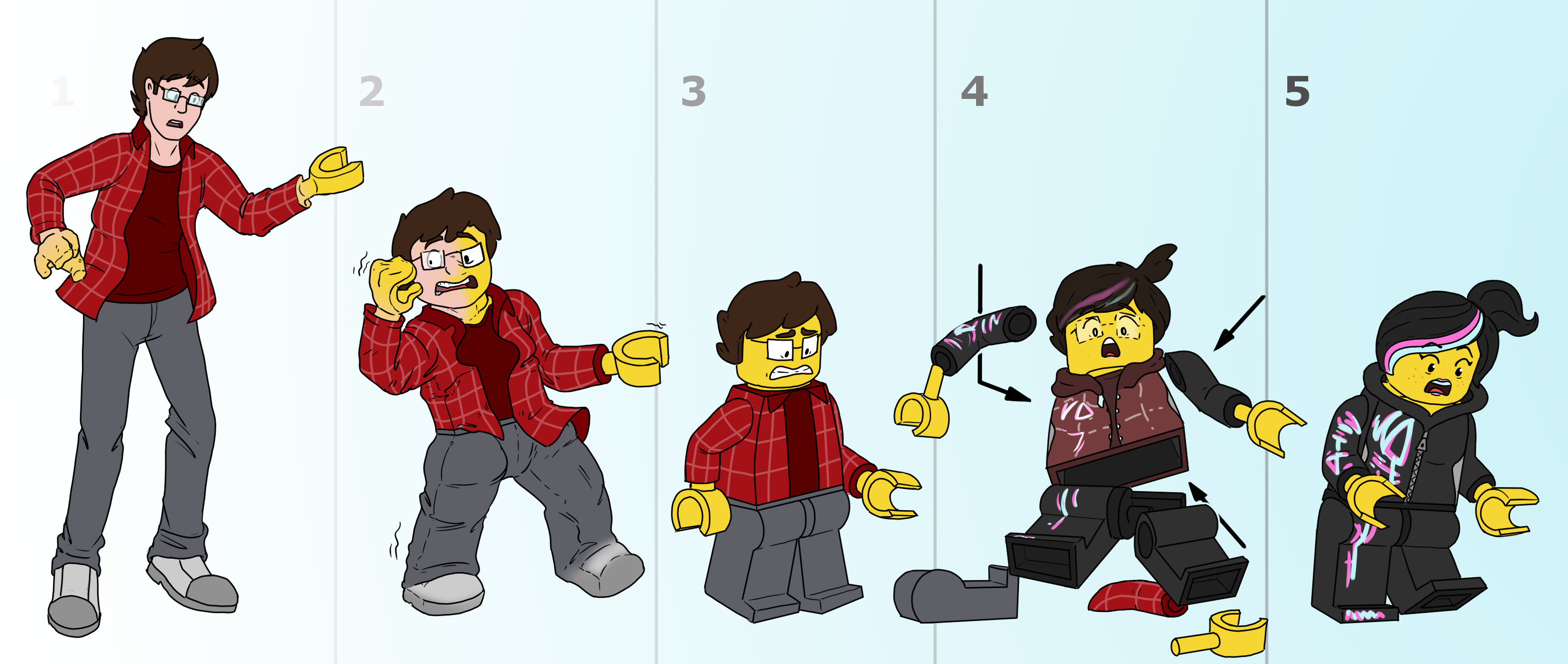 1

2

3

4

5