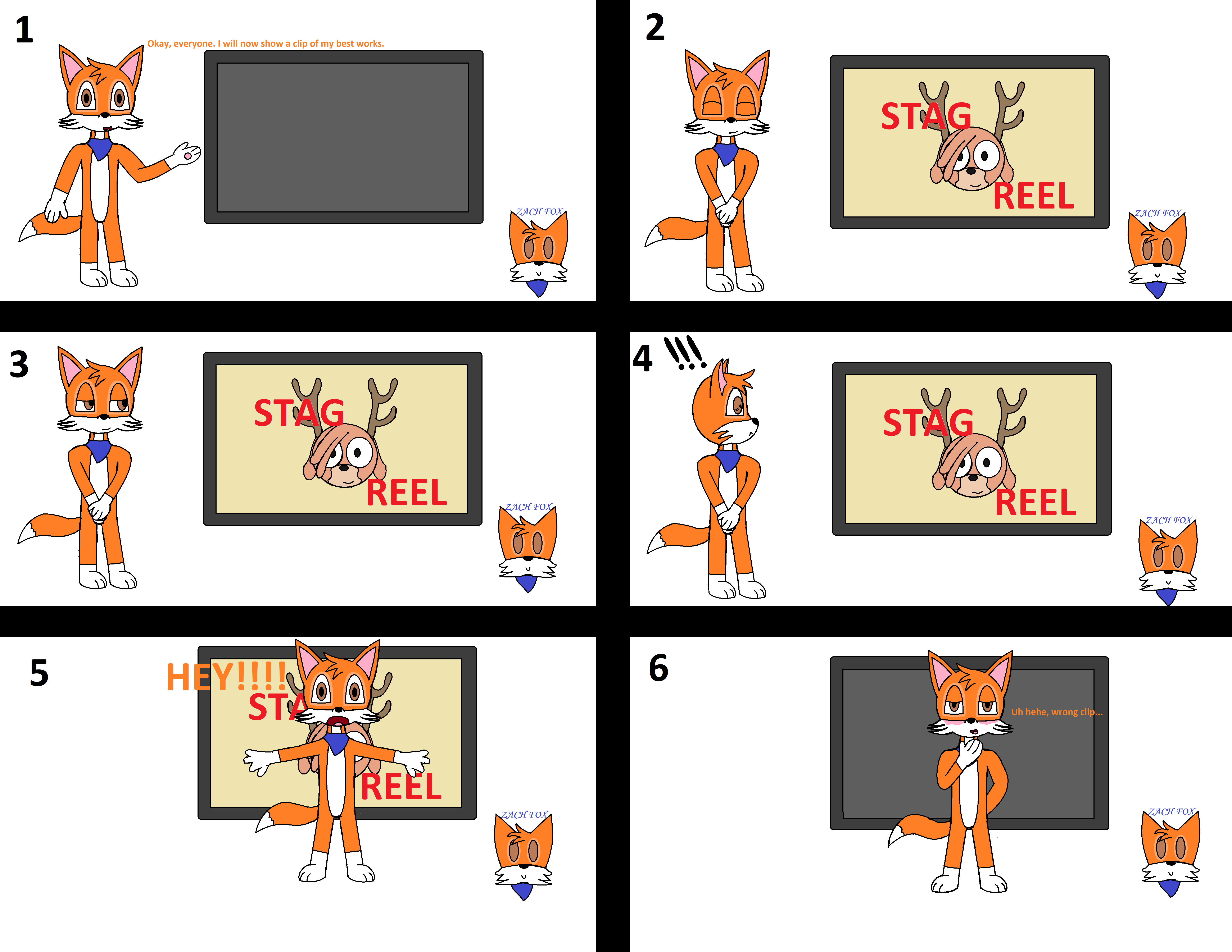 1

Okay, everyone. I will now show a clip of my best works.

ZACH FOX

2

STAG

REEL

ZACH FOX

3

STAG

REEL

ZACH FOX

4 !!!

STAG

REEL

ZACH FOX

5

HEY!!!!

STA

REEL

ZACH FOX

6

Uh hehe, wrong clip...

ZACH FOX