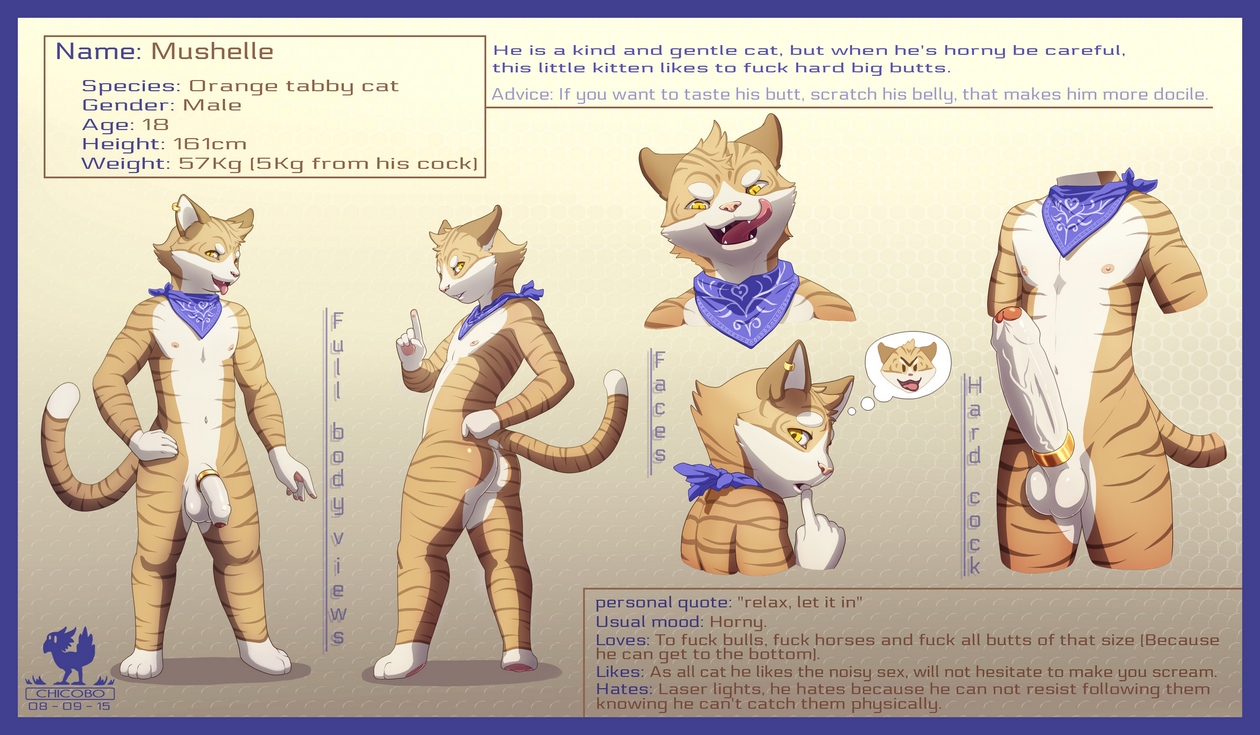 Name: Mushelle
Species: Orange tabby cat
Gender: Male
Age: 18
Height: 161cm
Weight: 57Kg (5Kg from his cock)

He is a kind and gentle cat, but when he's horny be careful, this little kitten likes to fuck hard big butts.

Advice: If you want to taste his butt, scratch his belly, that makes him more docile.

Full body views

Faces

Hard cock

personal quote: "relax, let it in"
Usual mood: Horny.
Loves: To fuck bulls, fuck horses and fuck all butts of that size (Because he can get to the bottom).
Likes: As all cat he likes the noisy sex, will not hesitate to make you scream.
Hates: Laser lights, he hates because he can not resist following them knowing he can't catch them physically.

CHICOBO
08 - 09 - 15