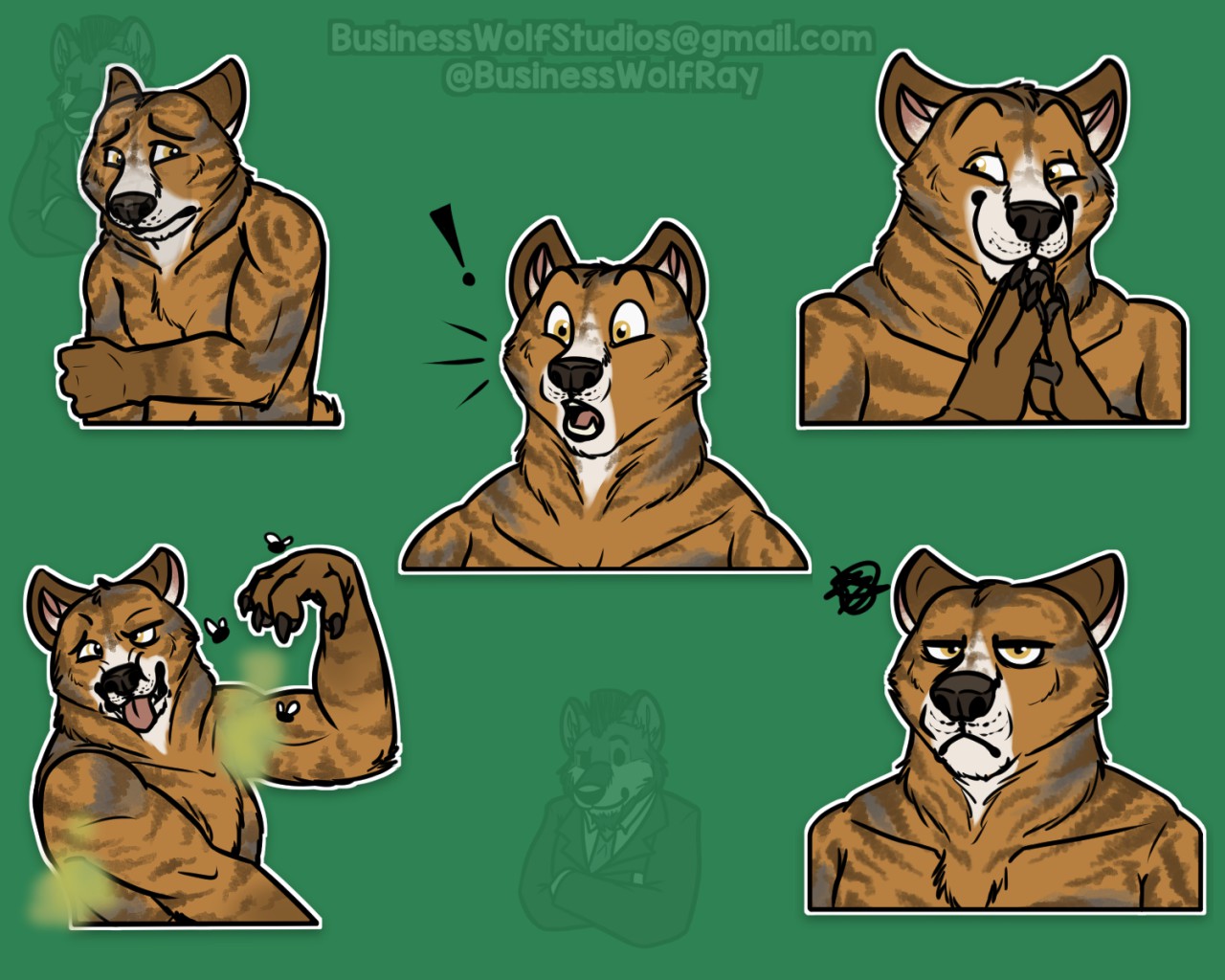 BusinessWolfStudios@gmail.com
@BusinessWolfRay

!