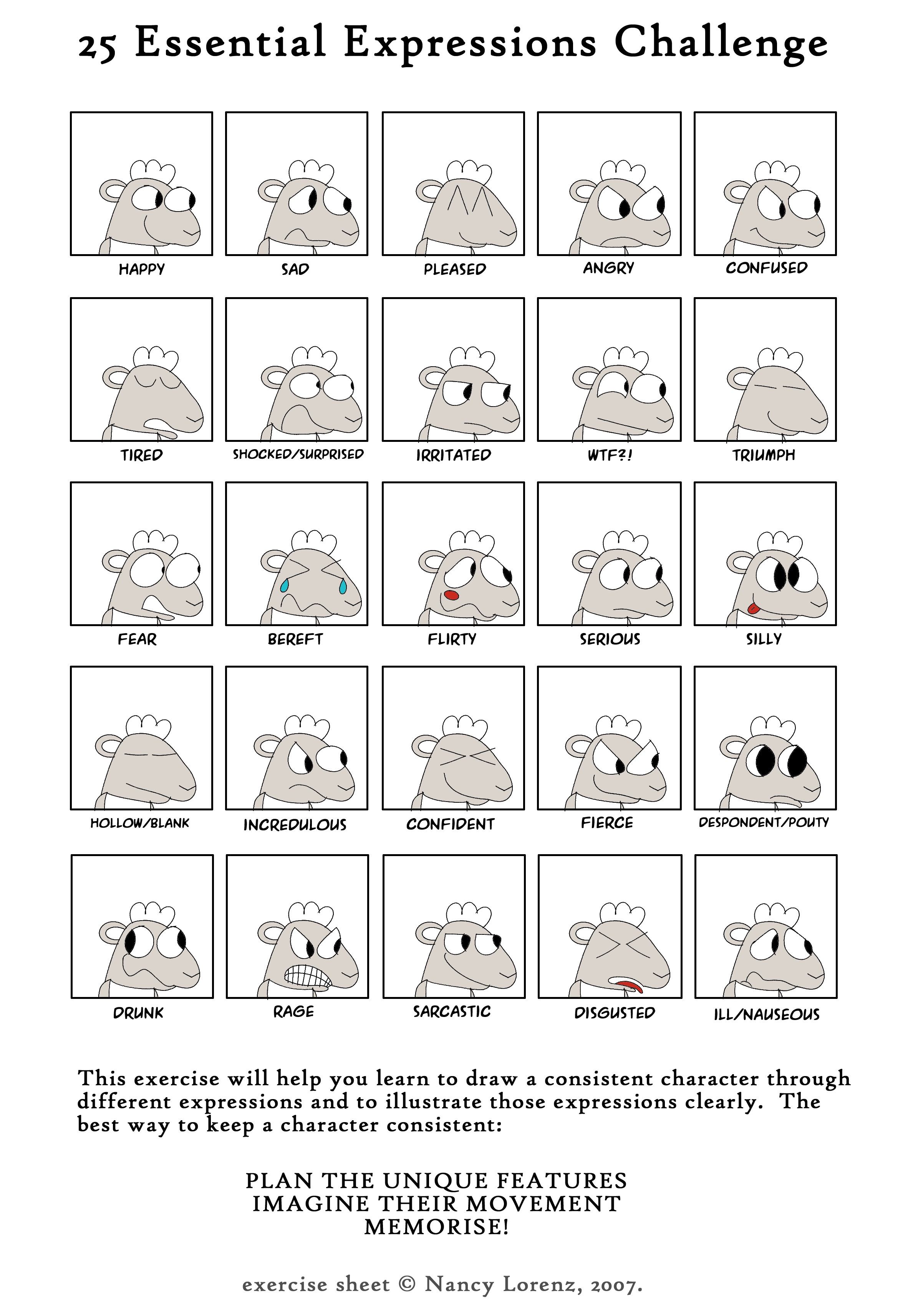 25 Essential Expressions Challenge

HAPPY

SAD

PLEASED

ANGRY

CONFUSED

TIRED

SHOCKED/SURPRISED

IRRITATED

WTF?!

TRIUMPH

FEAR

BEREFT

FLIRTY

SERIOUS

SILLY

HOLLOW/BLANK

INCREDULOUS

CONFIDENT

FIERCE

DESPONDENT/POUTY

DRUNK

RAGE

SARCASTIC

DISGUSTED

ILL/NAUSEOUS

This exercise will help you learn to draw a consistent character through different expressions and to illustrate those expressions clearly. The best way to keep a character consistent:

PLAN THE UNIQUE FEATURES
IMAGINE THEIR MOVEMENT
MEMORISE!

exercise sheet © Nancy Lorenz, 2007.