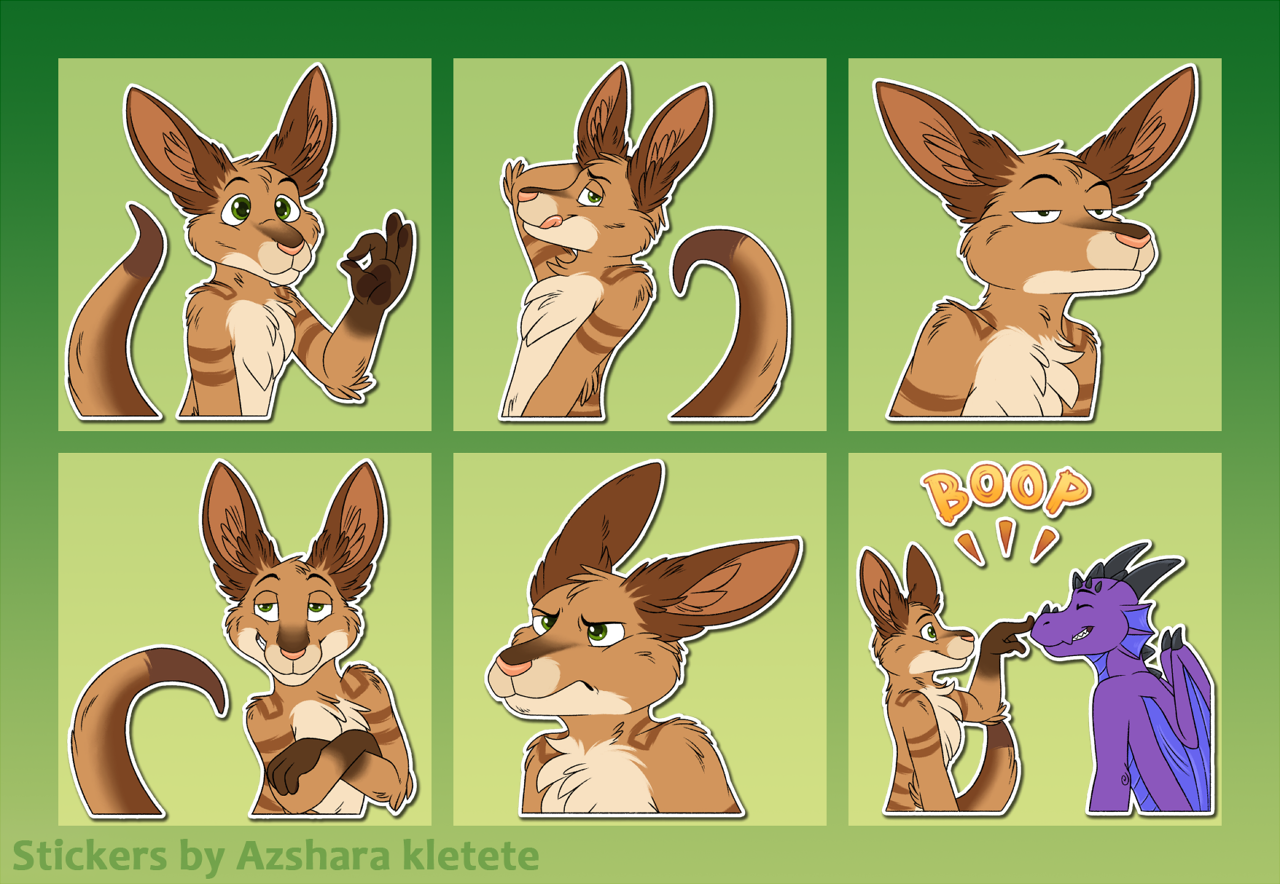 BOOP

Stickers by Azshara kletete