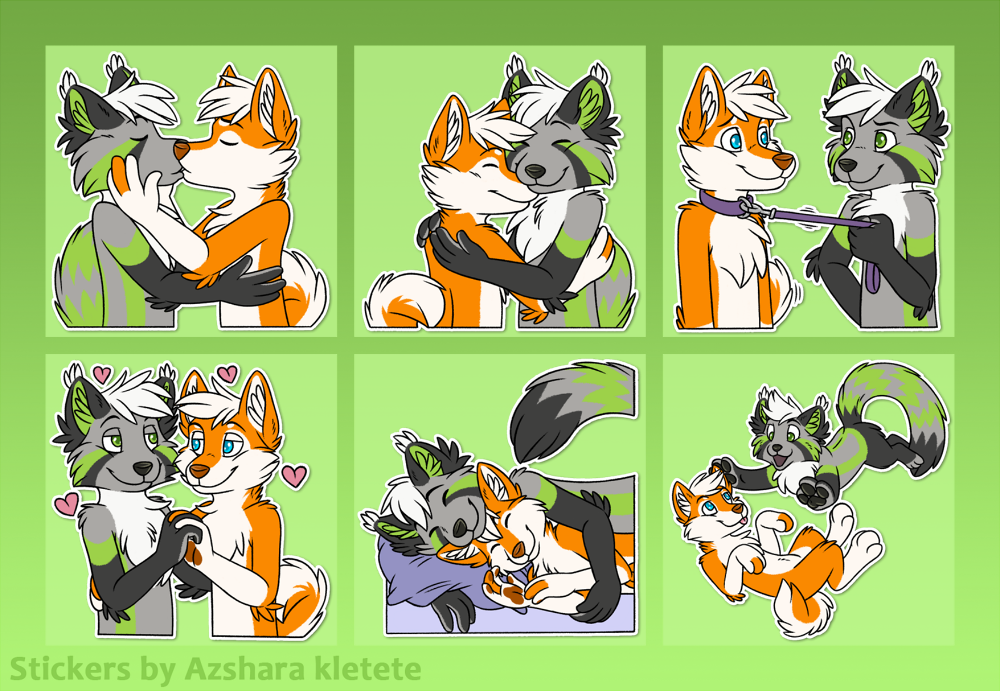 Stickers by Azshara kletete