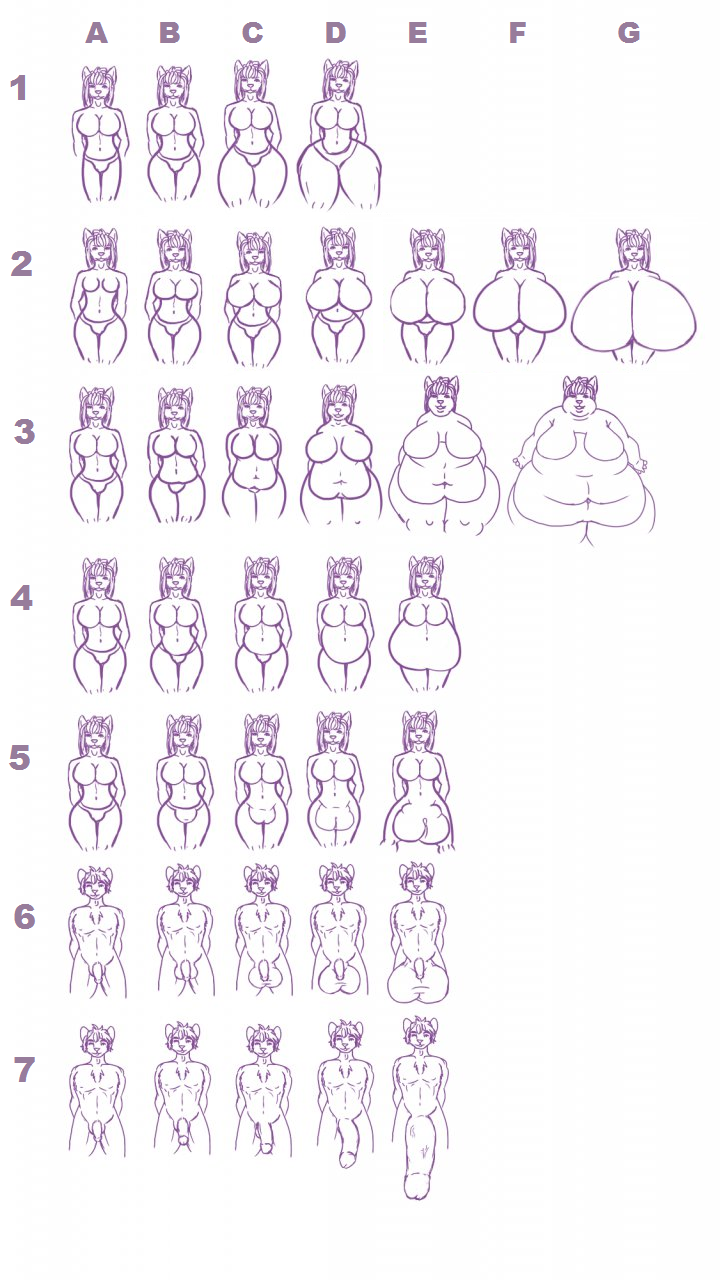 A B C D E F G

1

2

3

4

5

6

7