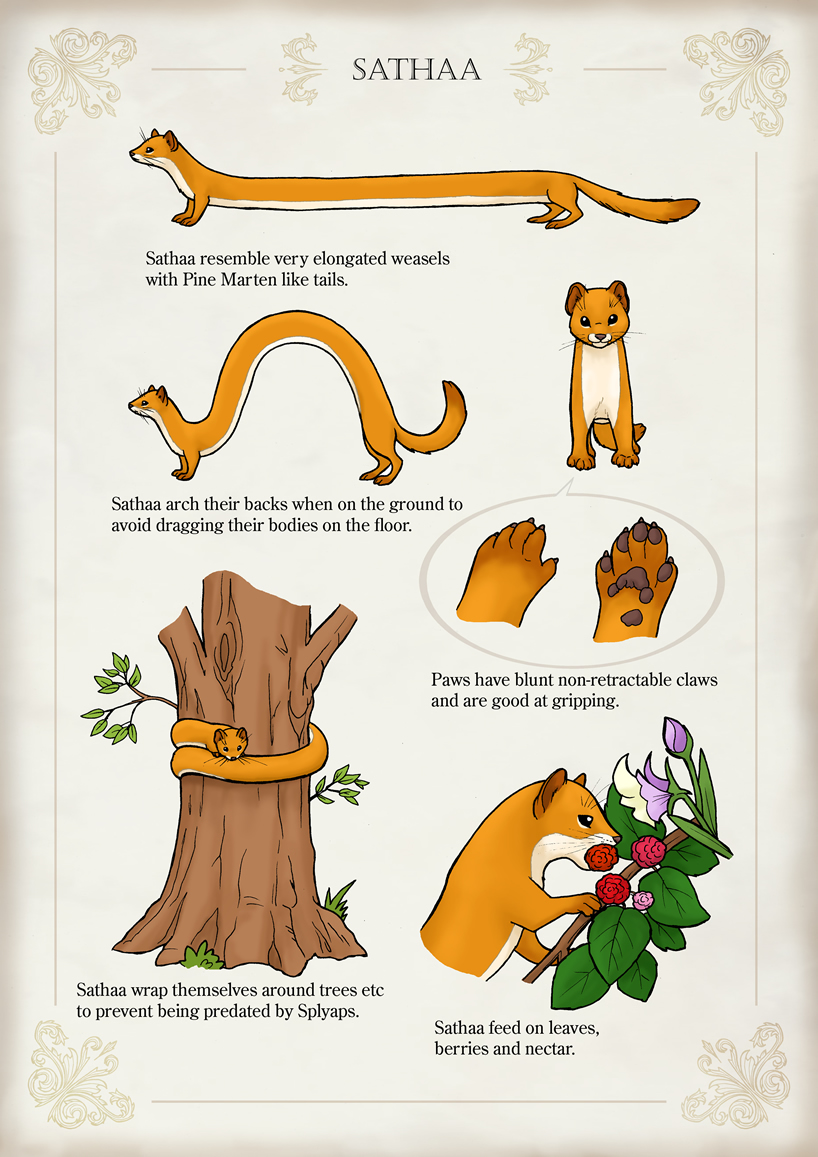 SATHAA

Sathaa resemble very elongated weasels with Pine Marten like tails.

Sathaa arch their backs when on the ground to avoid dragging their bodies on the floor.

Paws have blunt non-retractable claws and are good at gripping.

Sathaa wrap themselves around trees etc to prevent being predated by Splyaps.

Sathaa feed on leaves, berries and nectar.