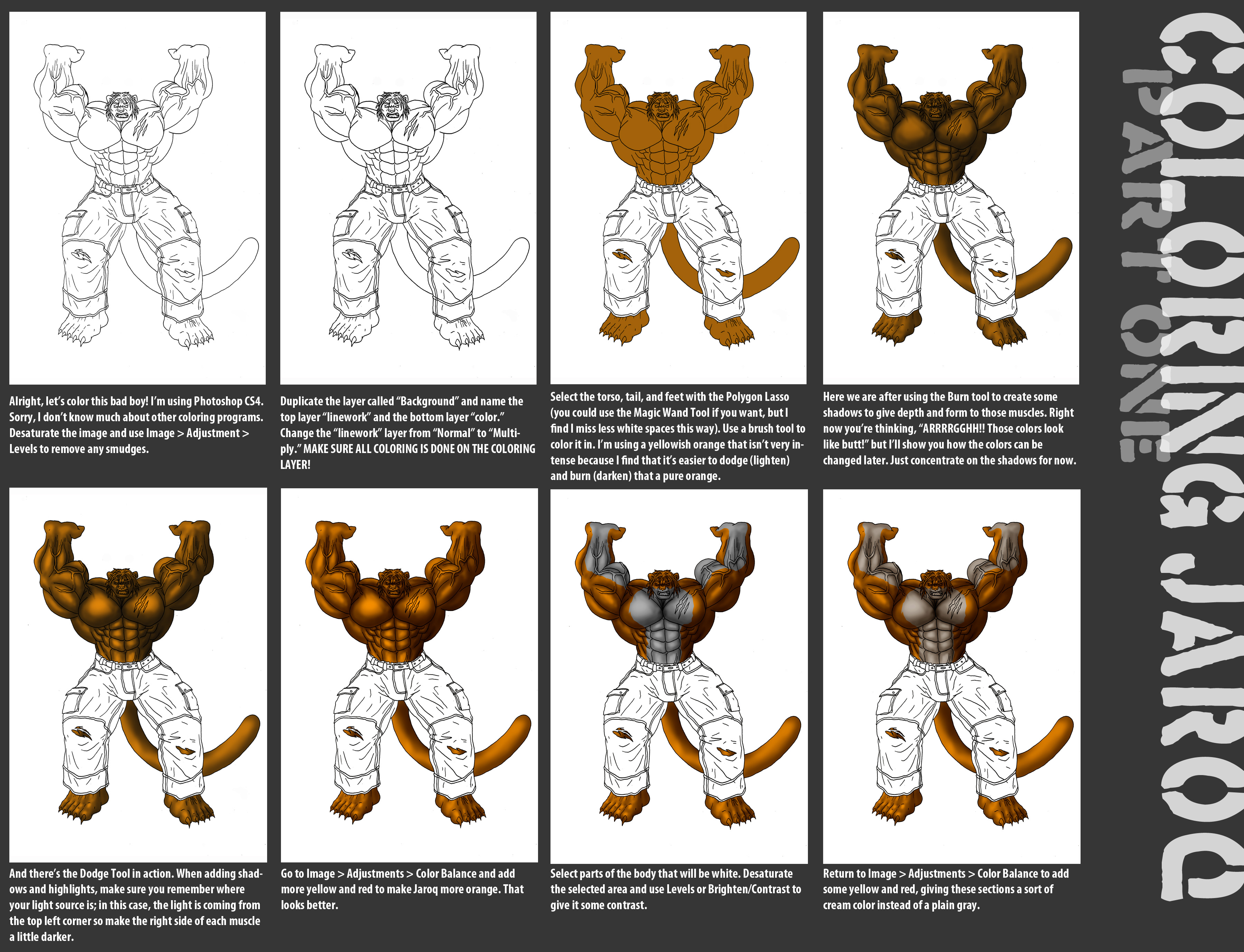 COLORING JAROQ
PART ONE

Alright, let's color this bad boy! I'm using Photoshop CS4. Sorry, I don't know much about other coloring programs. Desaturate the image and use Image > Adjustment > Levels to remove any smudges.

Duplicate the layer called "Background" and name the top layer "linework" and the bottom layer "color." Change the "linework" layer from "Normal" to "Multiply." MAKE SURE ALL COLORING IS DONE ON THE COLORING LAYER!

Select the torso, tail, and feet with the Polygon Lasso (you could use the Magic Wand Tool if you want, but I find I miss less white spaces this way). Use a brush tool to color it in. I'm using a yellowish orange that isn't very intense because I find that it's easier to dodge (lighten) and burn (darken) that a pure orange.

Here we are after using the Burn tool to create some shadows to give depth and form to those muscles. Right now you're thinking, "ARRRRGGHH!! Those colors look like butt!" but I'll show you how the colors can be changed later. Just concentrate on the shadows for now.

And there's the Dodge Tool in action. When adding shadows and highlights, make sure you remember where your light source is; in this case, the light is coming from the top left corner so make the right side of each muscle a little darker.

Go to Image > Adjustments > Color Balance and add more yellow and red to make Jaroq more orange. That looks better.

Select parts of the body that will be white. Desaturate the selected area and use Levels or Brighten/Contrast to give it some contrast.

Return to Image > Adjustments > Color Balance to add some yellow and red, giving these sections a sort of cream color instead of a plain gray.