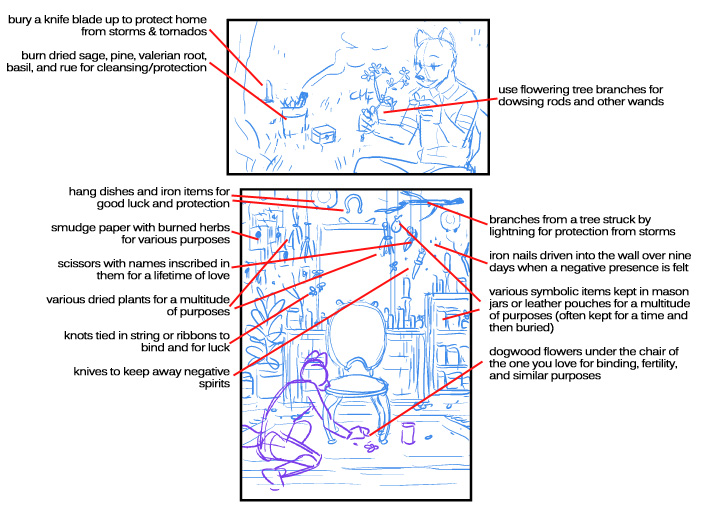 bury a knife blade up to protect home from storms & tornados

burn dried sage, pine, valerian root, basil, and rue for cleansing/protection

use flowering tree branches for dowsing rods and other wands

hang dishes and iron items for good luck and protection

smudge paper with burned herbs for various purposes

scissors with names inscribed in them for a lifetime of love

various dried plants for a multitude of purposes

knots tied in string or ribbons to bind and for luck

knives to keep away negative spirits

branches from a tree struck by lightning for protection from storms

iron nails driven into the wall over nine days when a negative presence is felt

various symbolic items kept in mason jars or leather pouches for a multitude of purposes (often kept for a time and then buried)

dogwood flowers under the chair of the one you love for binding, fertility, and similar purposes