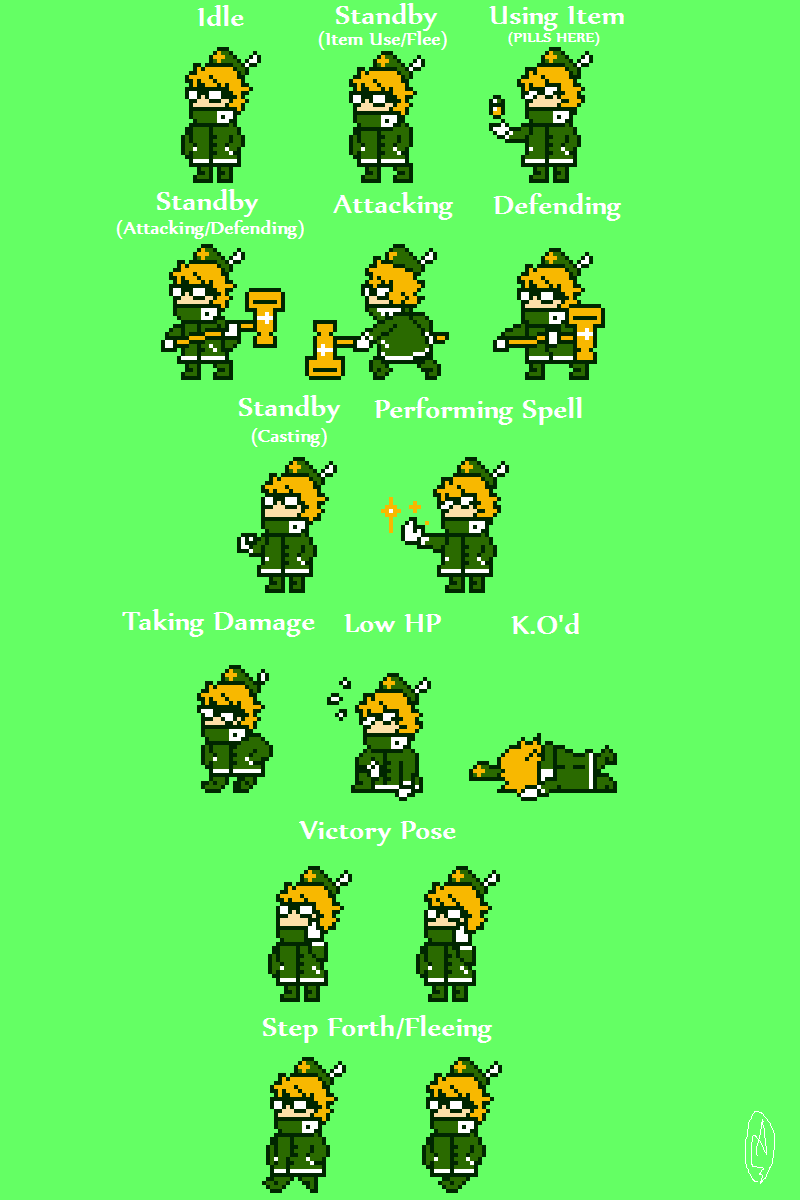 Idle

Standby
(Item Use/Flee)

Using Item
(PILLS HERE)

Standby
(Attacking/Defending)

Attacking

Defending

Standby
(Casting)

Performing Spell

Taking Damage

Low HP

K.O'd

Victory Pose

Step Forth/Fleeing