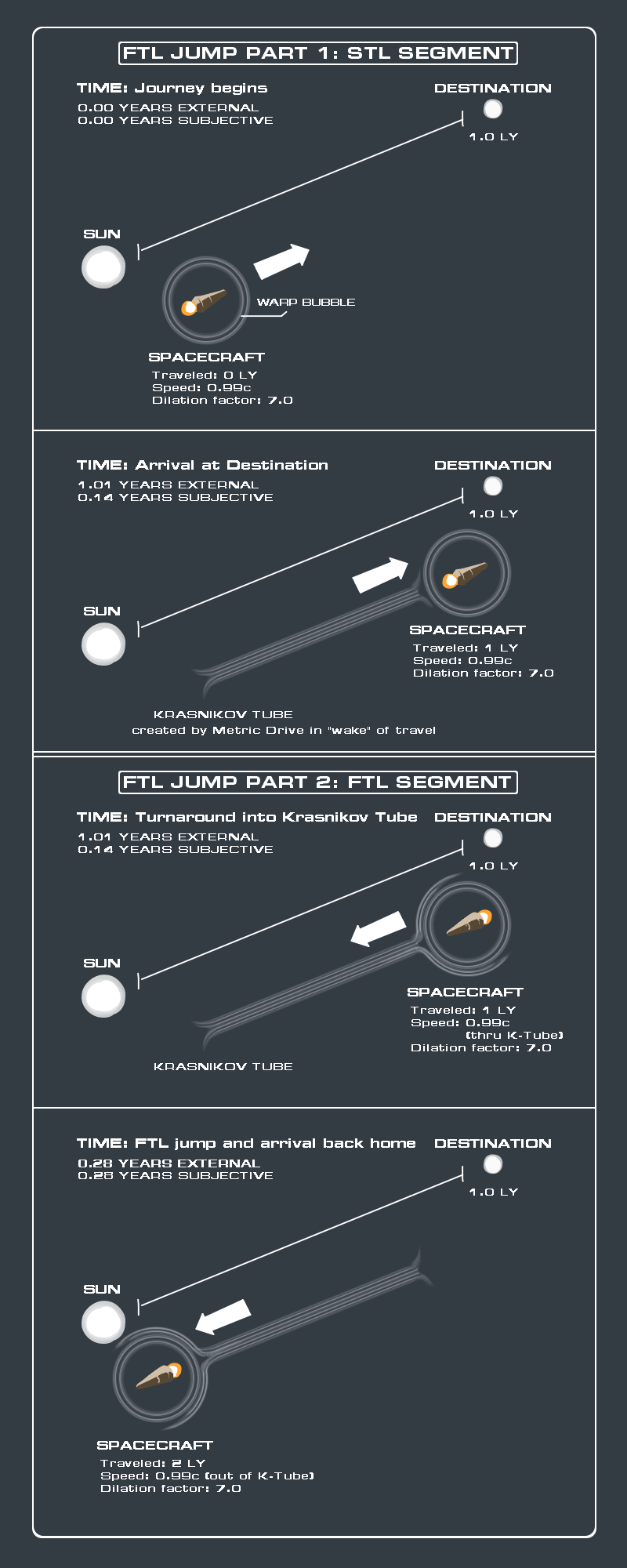 FTL JUMP PART 1: STL SEGMENT

TIME: Journey begins
0.00 YEARS EXTERNAL
0.00 YEARS SUBJECTIVE

DESTINATION
1.0 LY

SUN

WARP BUBBLE

SPACECRAFT
Traveled: 0 LY
Speed: 0.99c
Dilation factor: 7.0

TIME: Arrival at Destination
1.01 YEARS EXTERNAL
0.14 YEARS SUBJECTIVE

DESTINATION
1.0 LY

SUN

SPACECRAFT
Traveled: 1 LY
Speed: 0.99c
Dilation factor: 7.0

KRASNIKOV TUBE
created by Metric Drive in "wake" of travel

FTL JUMP PART 2: FTL SEGMENT

TIME: Turnaround into Krasnikov Tube
1.01 YEARS EXTERNAL
0.14 YEARS SUBJECTIVE

DESTINATION
1.0 LY

SUN

SPACECRAFT
Traveled: 1 LY
Speed: 0.99c
(thru K-Tube)
Dilation factor: 7.0

KRASNIKOV TUBE

TIME: FTL jump and arrival back home
0.28 YEARS EXTERNAL
0.28 YEARS SUBJECTIVE

DESTINATION
1.0 LY

SUN

SPACECRAFT
Traveled: 2 LY
Speed: 0.99c (out of K-Tube)
Dilation factor: 7.0