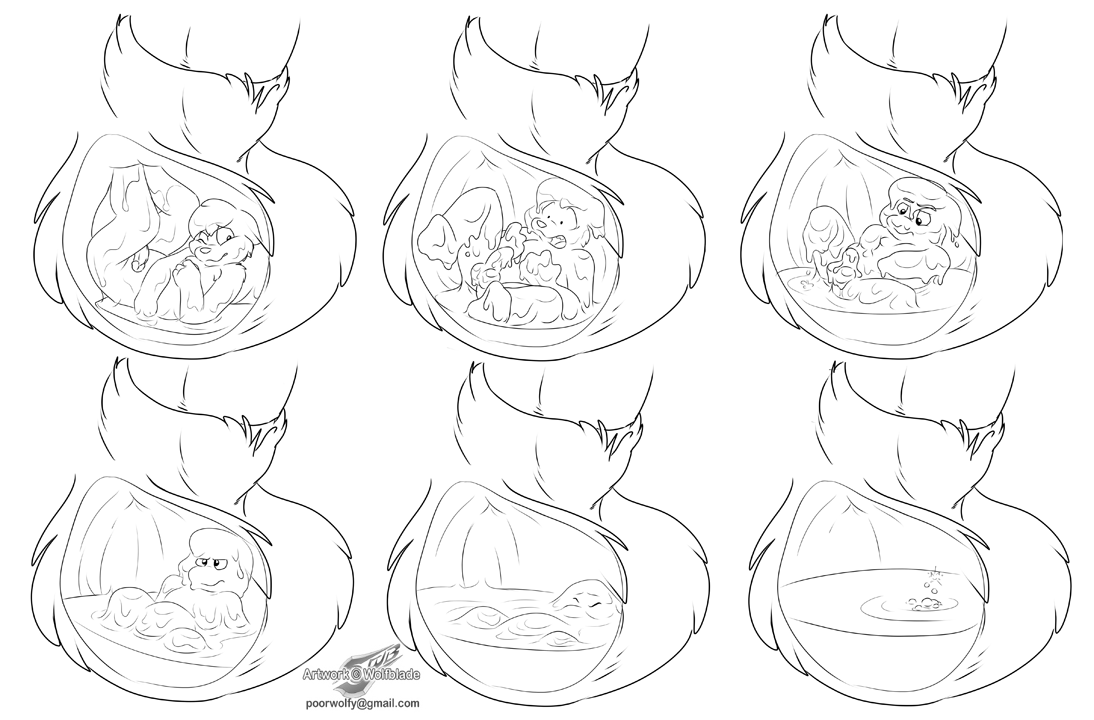 Artwork © Wolfblade
poorwolfy@gmail.com