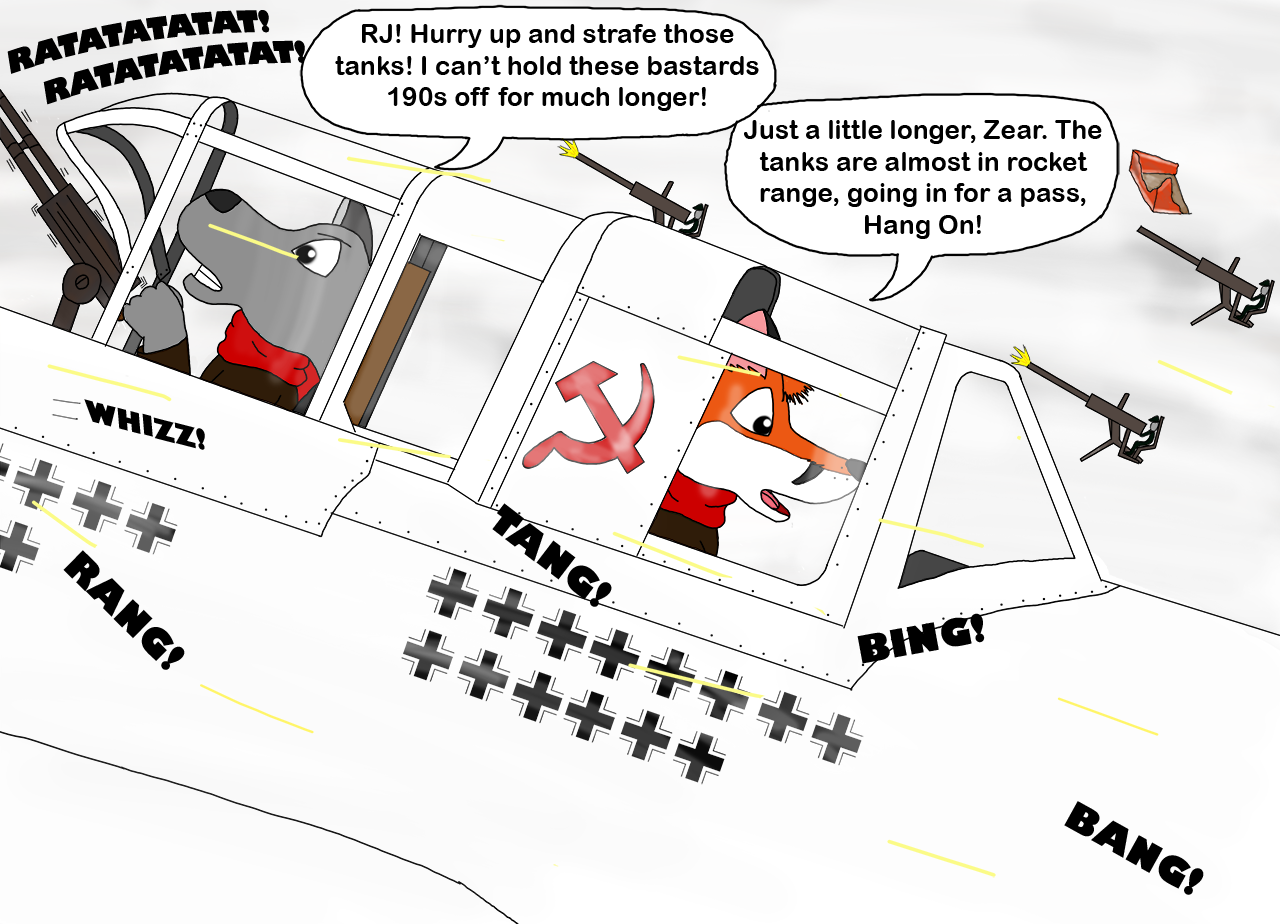 RATATATATAT!
RATATATATAT!

RJ! Hurry up and strafe those tanks! I can't hold these bastards 190s off for much longer!

Just a little longer, Zear. The tanks are almost in rocket range, going in for a pass, Hang On!

WHIZZ!

RANG!

TANG!

BING!

BANG!