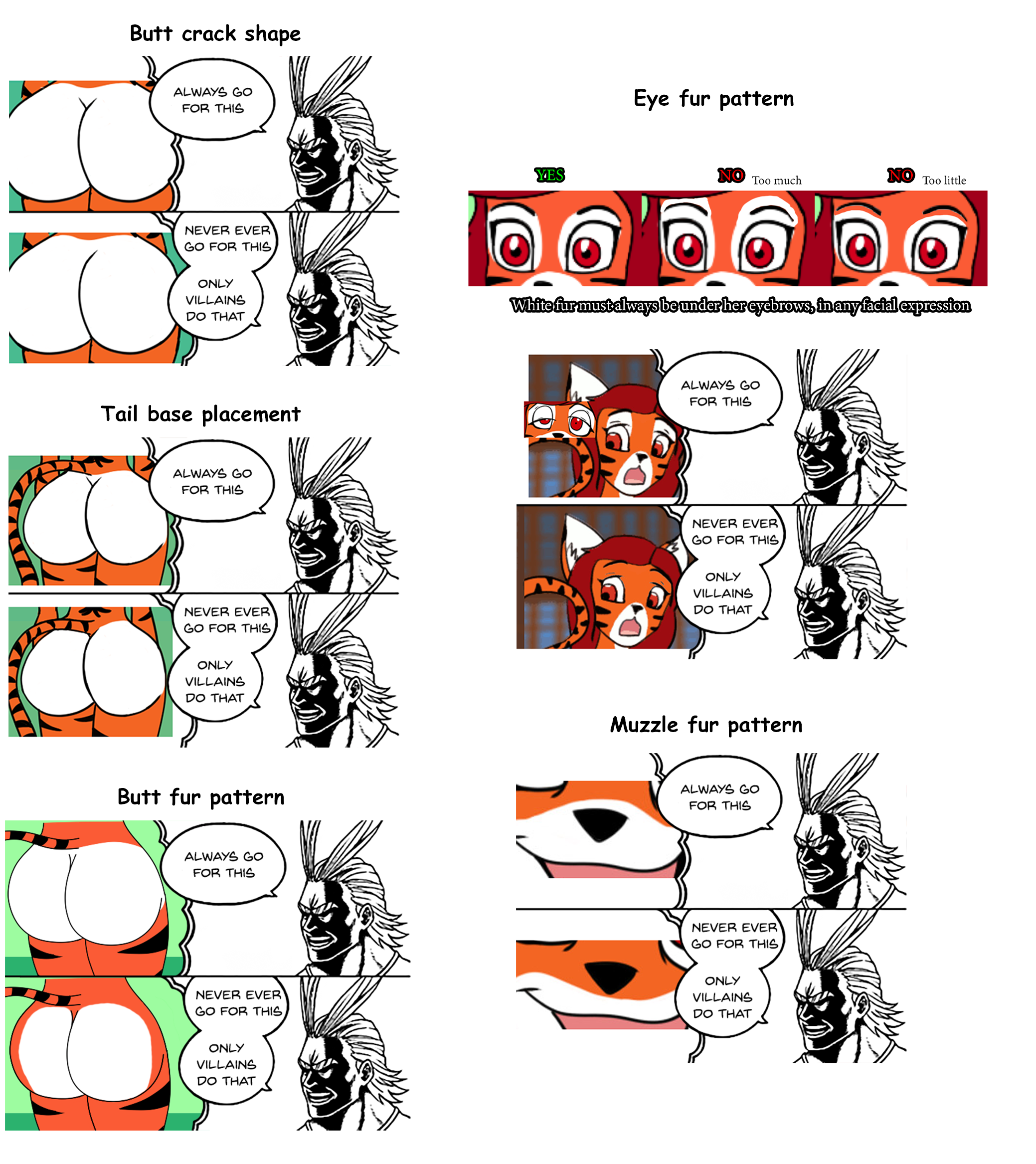 Butt crack shape

ALWAYS GO FOR THIS

NEVER EVER GO FOR THIS

ONLY VILLAINS DO THAT

Tail base placement

ALWAYS GO FOR THIS

NEVER EVER GO FOR THIS

ONLY VILLAINS DO THAT

Butt fur pattern

ALWAYS GO FOR THIS

NEVER EVER GO FOR THIS

ONLY VILLAINS DO THAT

Eye fur pattern

YES

NO Too much

NO Too little

White fur must always be under her eyebrows, in any facial expression

ALWAYS GO FOR THIS

NEVER EVER GO FOR THIS

ONLY VILLAINS DO THAT

Muzzle fur pattern

ALWAYS GO FOR THIS

NEVER EVER GO FOR THIS

ONLY VILLAINS DO THAT