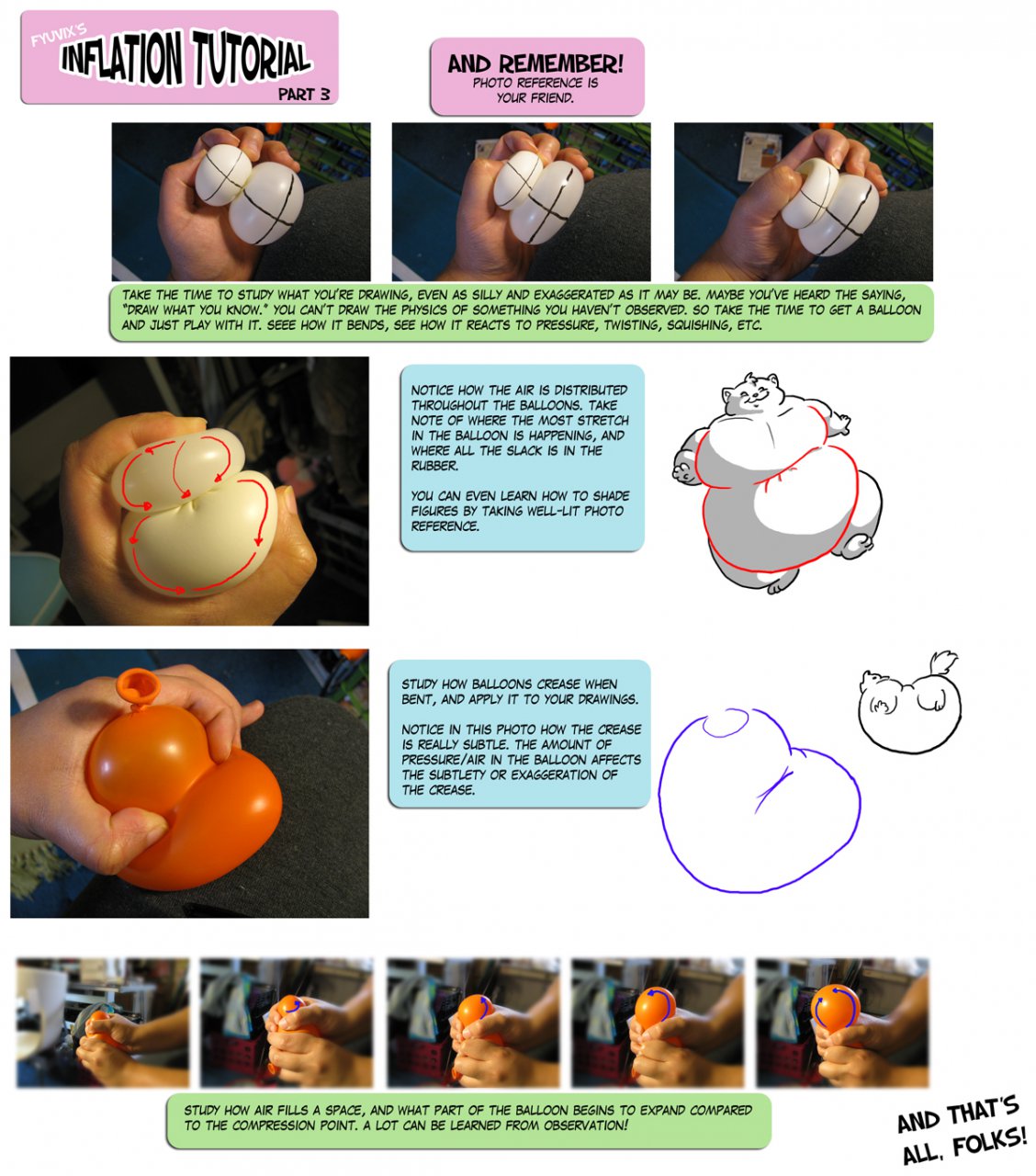 FYUVIX'S
INFLATION TUTORIAL
PART 3

AND REMEMBER!
PHOTO REFERENCE IS YOUR FRIEND.

TAKE THE TIME TO STUDY WHAT YOU'RE DRAWING, EVEN AS SILLY AND EXAGGERATED AS IT MAY BE. MAYBE YOU'VE HEARD THE SAYING, "DRAW WHAT YOU KNOW." YOU CAN'T DRAW THE PHYSICS OF SOMETHING YOU HAVEN'T OBSERVED. SO TAKE THE TIME TO GET A BALLOON AND JUST PLAY WITH IT. SEEE HOW IT BENDS, SEE HOW IT REACTS TO PRESSURE, TWISTING, SQUISHING, ETC.

NOTICE HOW THE AIR IS DISTRIBUTED THROUGHOUT THE BALLOONS. TAKE NOTE OF WHERE THE MOST STRETCH IN THE BALLOON IS HAPPENING, AND WHERE ALL THE SLACK IS IN THE RUBBER.

YOU CAN EVEN LEARN HOW TO SHADE FIGURES BY TAKING WELL-LIT PHOTO REFERENCE.

STUDY HOW BALLOONS CREASE WHEN BENT, AND APPLY IT TO YOUR DRAWINGS.

NOTICE IN THIS PHOTO HOW THE CREASE IS REALLY SUBTLE. THE AMOUNT OF PRESSURE/AIR IN THE BALLOON AFFECTS THE SUBTLETY OR EXAGGERATION OF THE CREASE.

STUDY HOW AIR FILLS A SPACE, AND WHAT PART OF THE BALLOON BEGINS TO EXPAND COMPARED TO THE COMPRESSION POINT. A LOT CAN BE LEARNED FROM OBSERVATION!

AND THAT'S ALL, FOLKS!