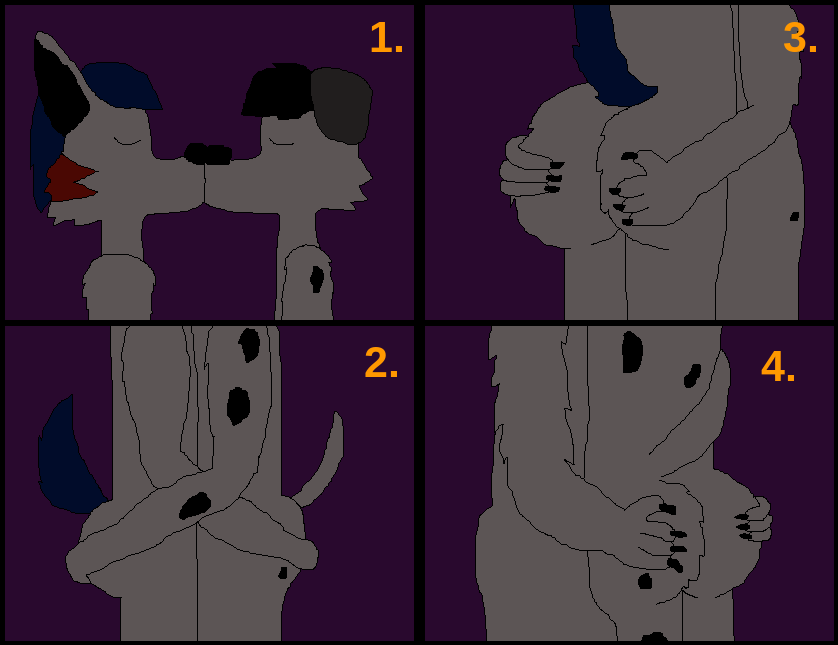 1.

3.

2.

4.