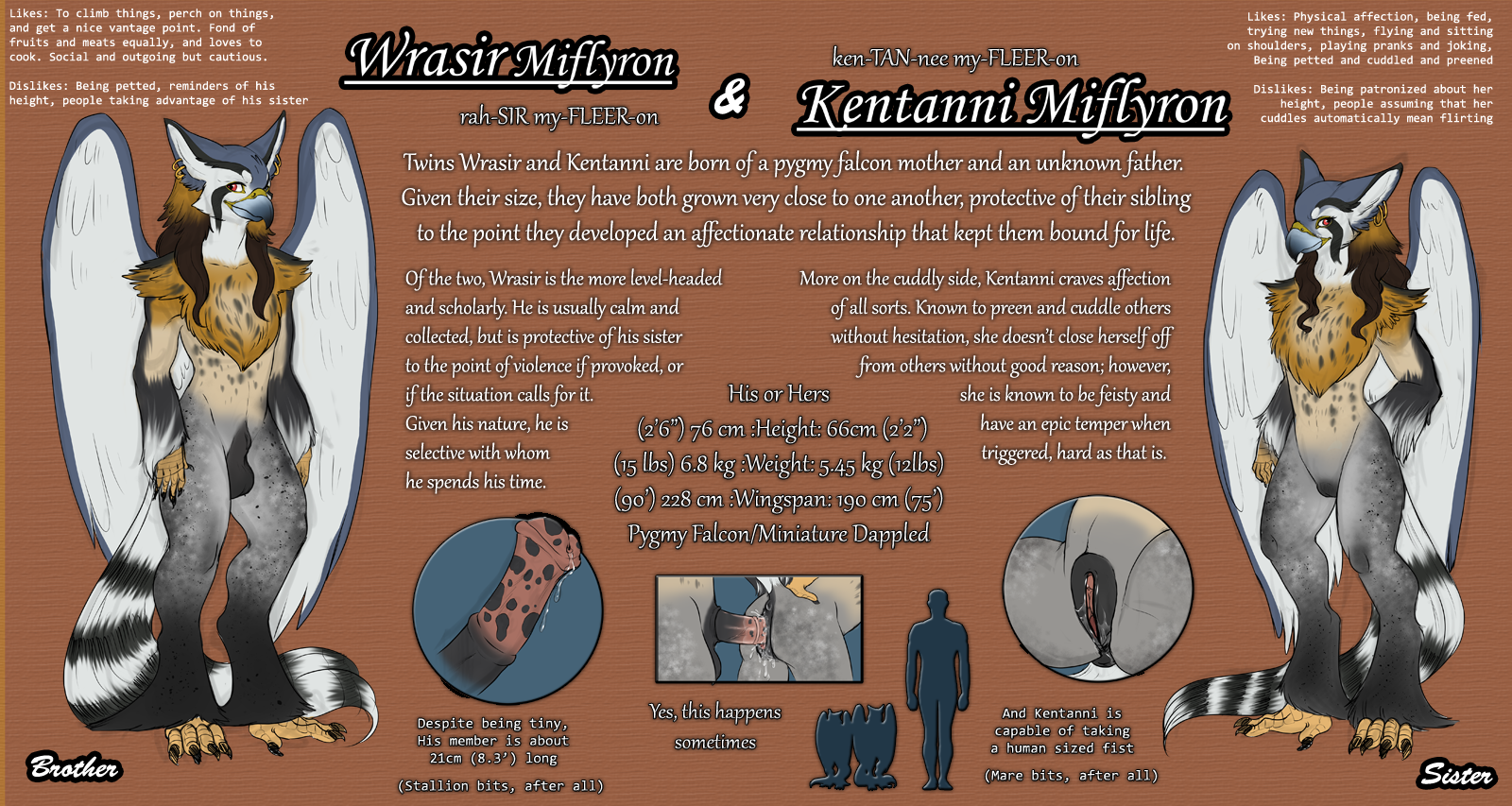 Likes: To climb things, perch on things, and get a nice vantage point. Fond of fruits and meats equally, and loves to cook. Social and outgoing but cautious.

Dislikes: Being petted, reminders of his height, people taking advantage of his sister

Wrasir Miflyron

rah-SIR my-FLEER-on

&

ken-TAN-nee my-FLEER-on

Kentanni Miflyron

Likes: Physical affection, being fed, trying new things, flying and sitting on shoulders, playing pranks and joking, Being petted and cuddled and preened

Dislikes: Being patronized about her height, people assuming that her cuddles automatically mean flirting

Twins Wrasir and Kentanni are born of a pygmy falcon mother and an unknown father. Given their size, they have both grown very close to one another, protective of their sibling to the point they developed an affectionate relationship that kept them bound for life.

Of the two, Wrasir is the more level-headed and scholarly. He is usually calm and collected, but is protective of his sister to the point of violence if provoked, or if the situation calls for it. Given his nature, he is selective with whom he spends his time.

More on the cuddly side, Kentanni craves affection of all sorts. Known to preen and cuddle others without hesitation, she doesn't close herself off from others without good reason; however, she is known to be feisty and have an epic temper when triggered, hard as that is.

His or Hers

(2'6") 76 cm :Height: 66cm (2'2")

(15 lbs) 6.8 kg :Weight: 5.45 kg (12lbs)

(90') 228 cm :Wingspan: 190 cm (75')

Pygmy Falcon/Miniature Dappled

Despite being tiny, His member is about 21cm (8.3') long

(Stallion bits, after all)

Yes, this happens sometimes

And Kentanni is capable of taking a human sized fist

(Mare bits, after all)

Brother

Sister