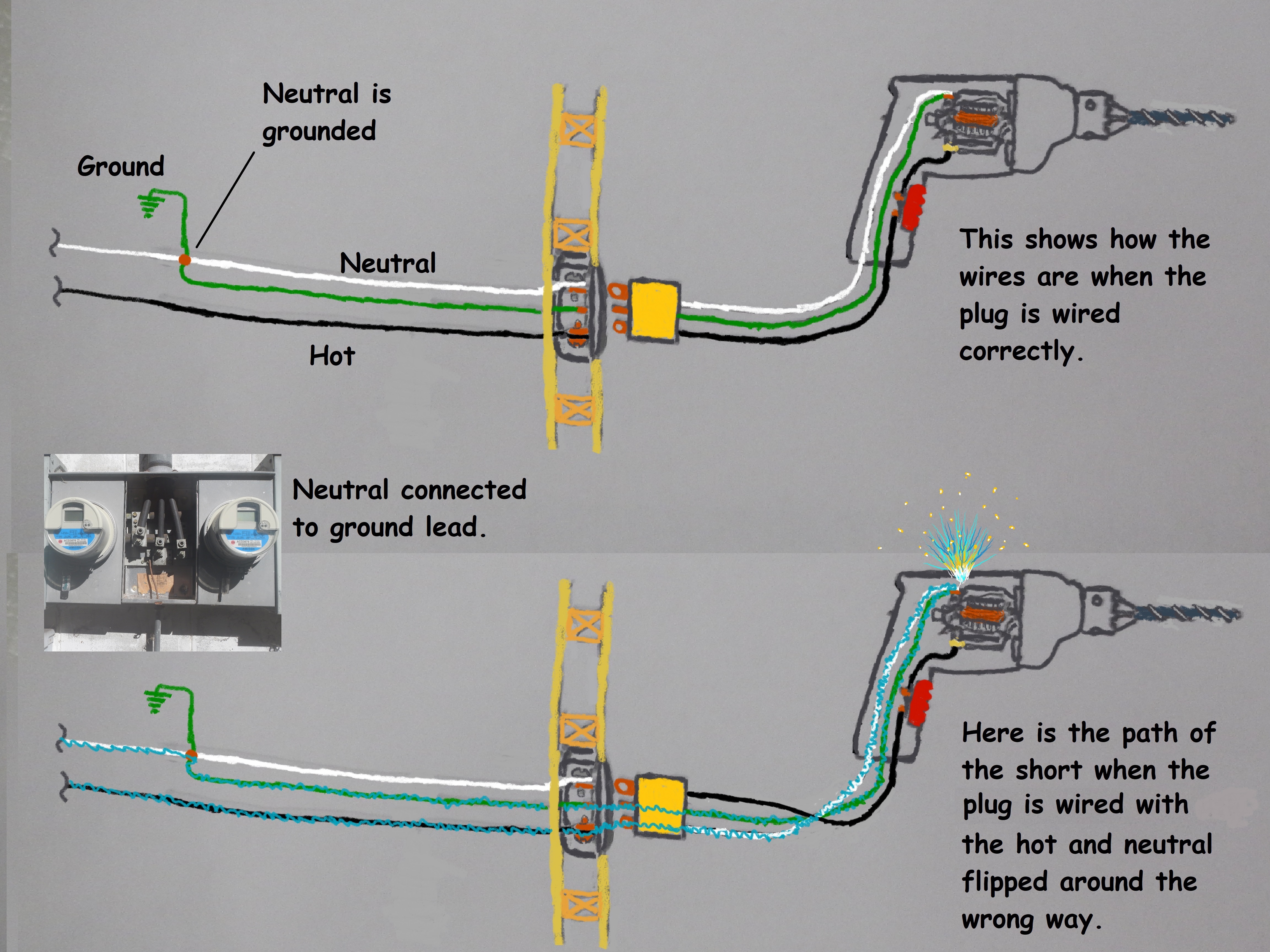 Neutral is grounded

Ground

Neutral

Hot

This shows how the wires are when the plug is wired correctly.

Neutral connected to ground lead.

Here is the path of the short when the plug is wired with the hot and neutral flipped around the wrong way.