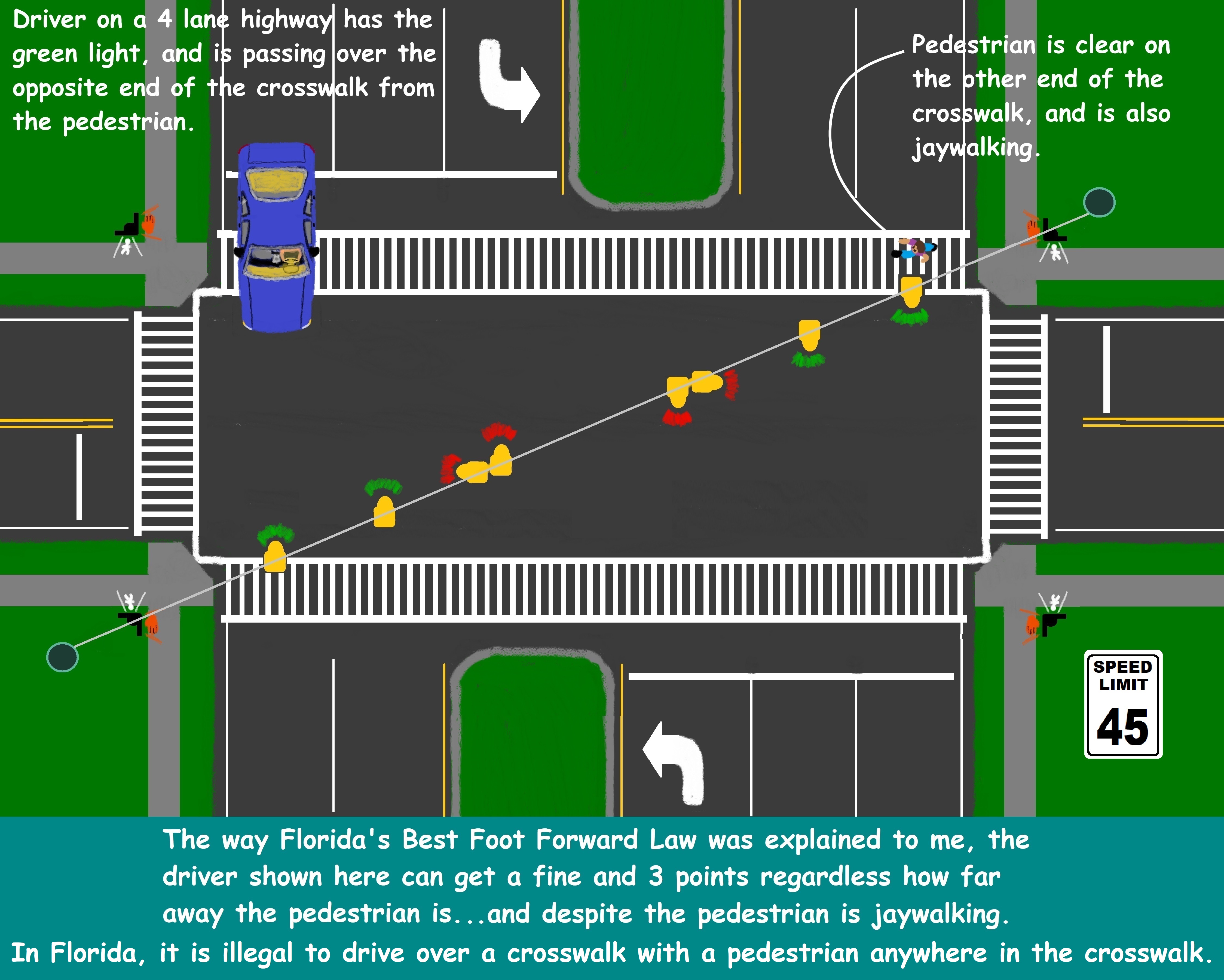 Driver on a 4 lane highway has the green light, and is passing over the opposite end of the crosswalk from the pedestrian.

Pedestrian is clear on the other end of the crosswalk, and is also jaywalking.

SPEED LIMIT 45

The way Florida's Best Foot Forward Law was explained to me, the driver shown here can get a fine and 3 points regardless how far away the pedestrian is...and despite the pedestrian is jaywalking.

In Florida, it is illegal to drive over a crosswalk with a pedestrian anywhere in the crosswalk.