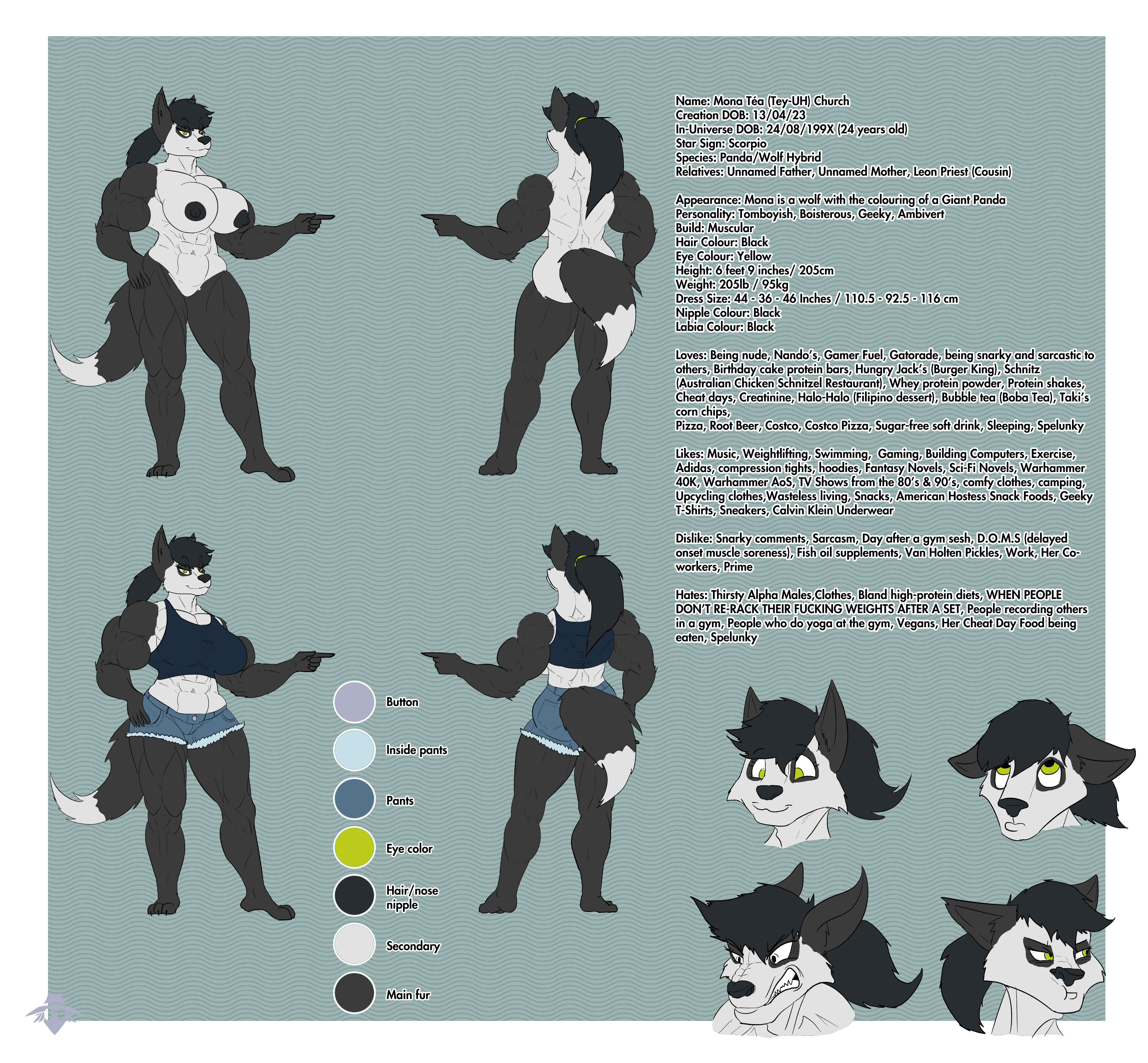 Name: Mona Téa (Tey-UH) Church
Creation DOB: 13/04/23
In-Universe DOB: 24/08/199X (24 years old)
Star Sign: Scorpio
Species: Panda/Wolf Hybrid
Relatives: Unnamed Father, Unnamed Mother, Leon Priest (Cousin)

Appearance: Mona is a wolf with the colouring of a Giant Panda
Personality: Tomboyish, Boisterous, Geeky, Ambivert
Build: Muscular
Hair Colour: Black
Eye Colour: Yellow
Height: 6 feet 9 inches/ 205cm
Weight: 205lb / 95kg
Dress Size: 44 - 36 - 46 Inches / 110.5 - 92.5 - 116 cm
Nipple Colour: Black
Labia Colour: Black

Loves: Being nude, Nando's, Gamer Fuel, Gatorade, being snarky and sarcastic to others, Birthday cake protein bars, Hungry Jack's (Burger King), Schnitz (Australian Chicken Schnitzel Restaurant), Whey protein powder, Protein shakes, Cheat days, Creatinine, Halo-Halo (Filipino dessert), Bubble tea (Boba Tea), Taki's corn chips,
Pizza, Root Beer, Costco, Costco Pizza, Sugar-free soft drink, Sleeping, Spelunky

Likes: Music, Weightlifting, Swimming, Gaming, Building Computers, Exercise, Adidas, compression tights, hoodies, Fantasy Novels, Sci-Fi Novels, Warhammer 40K, Warhammer AoS, TV Shows from the 80's & 90's, comfy clothes, camping, Upcycling clothes,Wasteless living, Snacks, American Hostess Snack Foods, Geeky T-Shirts, Sneakers, Calvin Klein Underwear

Dislike: Snarky comments, Sarcasm, Day after a gym sesh, D.O.M.S (delayed onset muscle soreness), Fish oil supplements, Van Holten Pickles, Work, Her Co-workers, Prime

Hates: Thirsty Alpha Males,Clothes, Bland high-protein diets, WHEN PEOPLE DON'T RE-RACK THEIR FUCKING WEIGHTS AFTER A SET, People recording others in a gym, People who do yoga at the gym, Vegans, Her Cheat Day Food being eaten, Spelunky

Button
Inside pants
Pants
Eye color
Hair/nose nipple
Secondary
Main fur