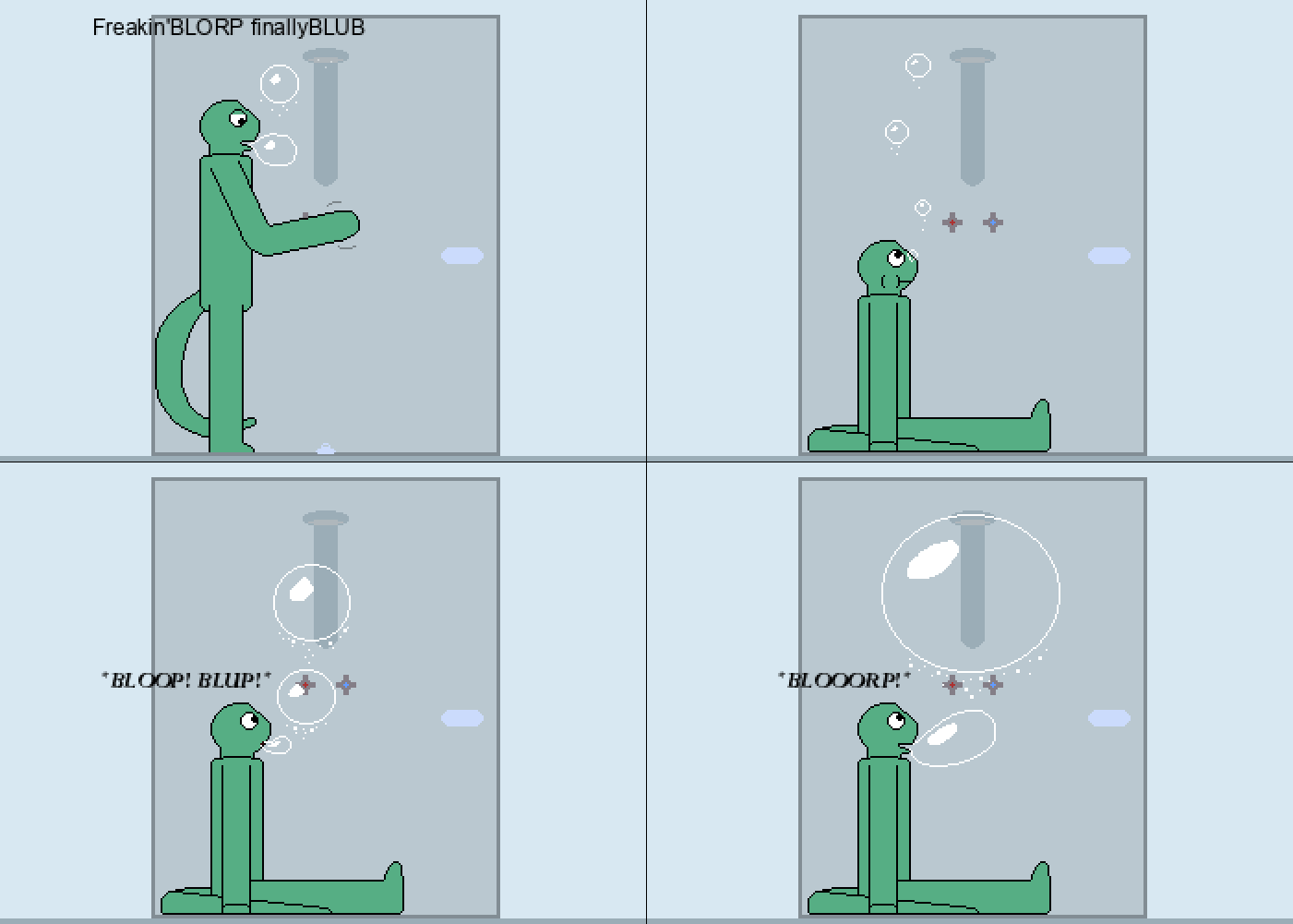 Freakin'BLORP finallyBLUB

*BLOOP! BLUP!*

*BLOOORP!*