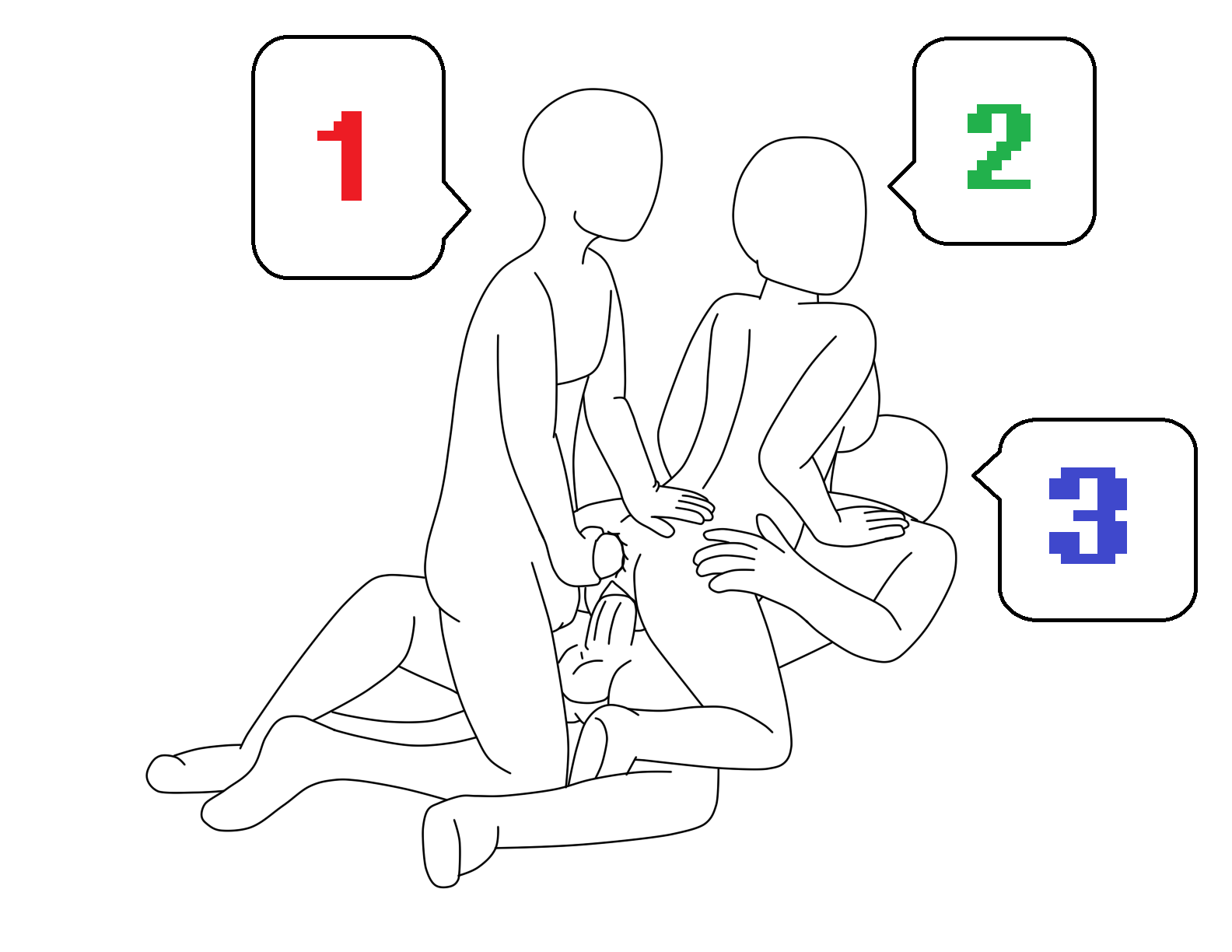 1

2

3