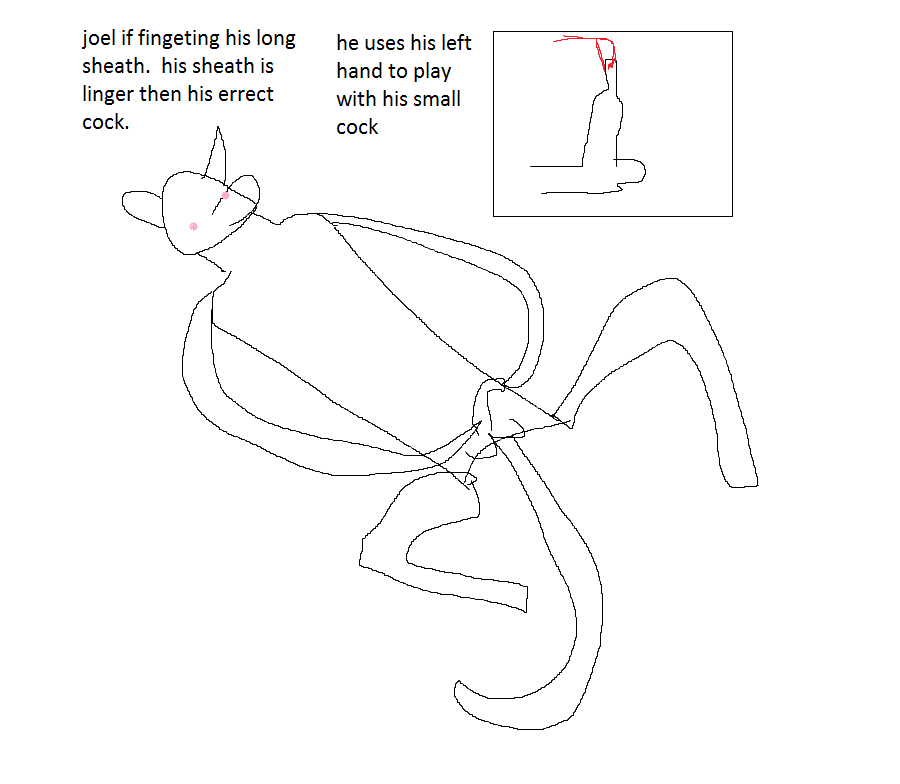 joel if fingeting his long sheath. his sheath is linger then his errect cock.

he uses his left hand to play with his small cock