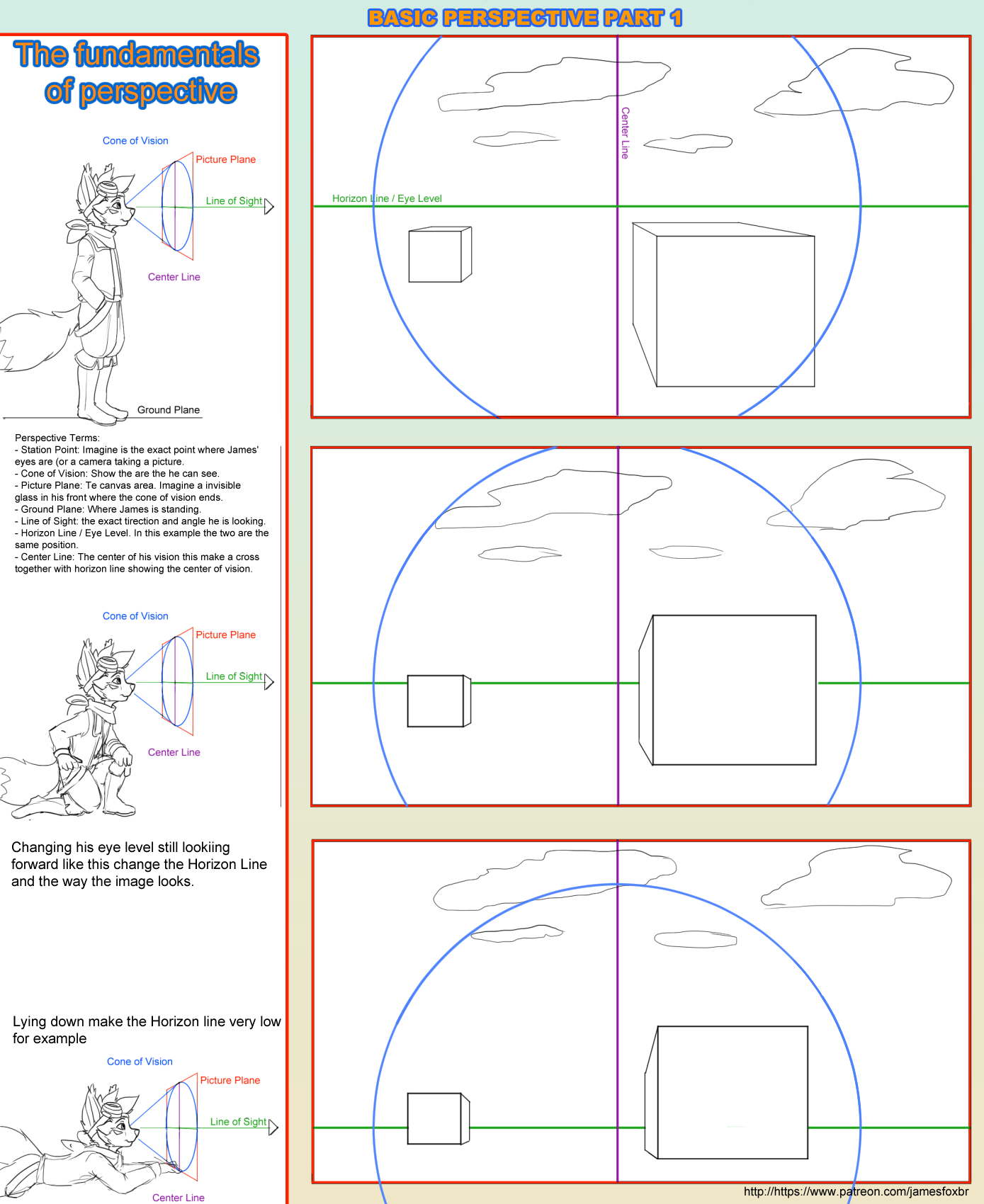 BASIC PERSPECTIVE PART 1

The fundamentals of perspective

Cone of Vision
Picture Plane
Line of Sight
Center Line
Ground Plane

Perspective Terms:
- Station Point: Imagine is the exact point where James' eyes are (or a camera taking a picture.
- Cone of Vision: Show the are the he can see.
- Picture Plane: Te canvas area. Imagine a invisible glass in his front where the cone of vision ends.
- Ground Plane: Where James is standing.
- Line of Sight: the exact tirection and angle he is looking.
- Horizon Line / Eye Level. In this example the two are the same position.
- Center Line: The center of his vision this make a cross together with horizon line showing the center of vision.

Cone of Vision
Picture Plane
Line of Sight
Center Line

Changing his eye level still lookiing forward like this change the Horizon Line and the way the image looks.

Lying down make the Horizon line very low for example

Cone of Vision
Picture Plane
Line of Sight
Center Line

Center Line
Horizon Line / Eye Level

http://https://www.patreon.com/jamesfoxbr