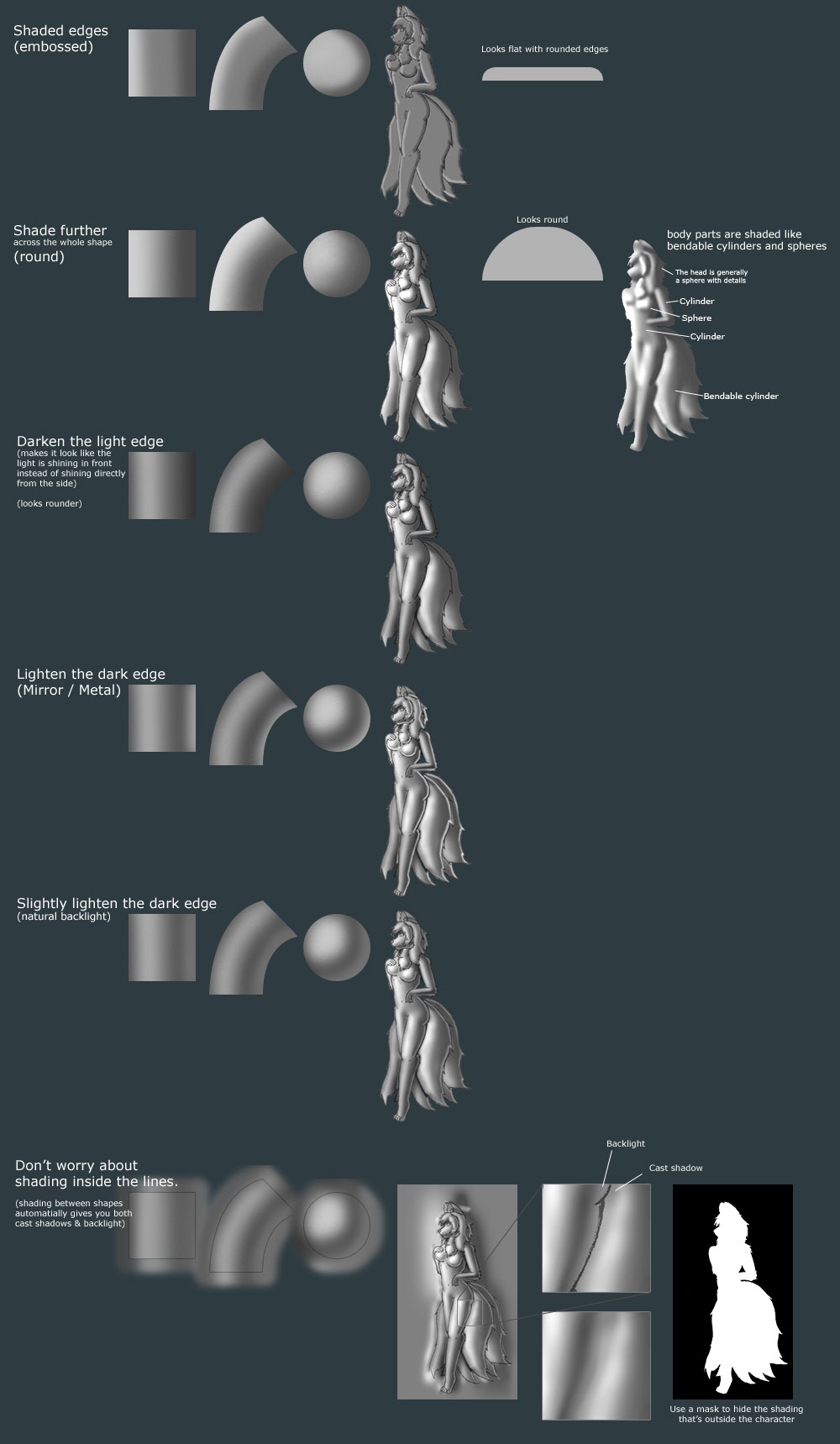 Shaded edges
(embossed)

Looks flat with rounded edges

Shade further
across the whole shape
(round)

Looks round

body parts are shaded like bendable cylinders and spheres

The head is generally a sphere with details

Cylinder

Sphere

Cylinder

Bendable cylinder

Darken the light edge
(makes it look like the light is shining in front instead of shining directly from the side)

(looks rounder)

Lighten the dark edge
(Mirror / Metal)

Slightly lighten the dark edge
(natural backlight)

Don't worry about shading inside the lines.
(shading between shapes automatially gives you both cast shadows & backlight)

Backlight

Cast shadow

Use a mask to hide the shading that's outside the character